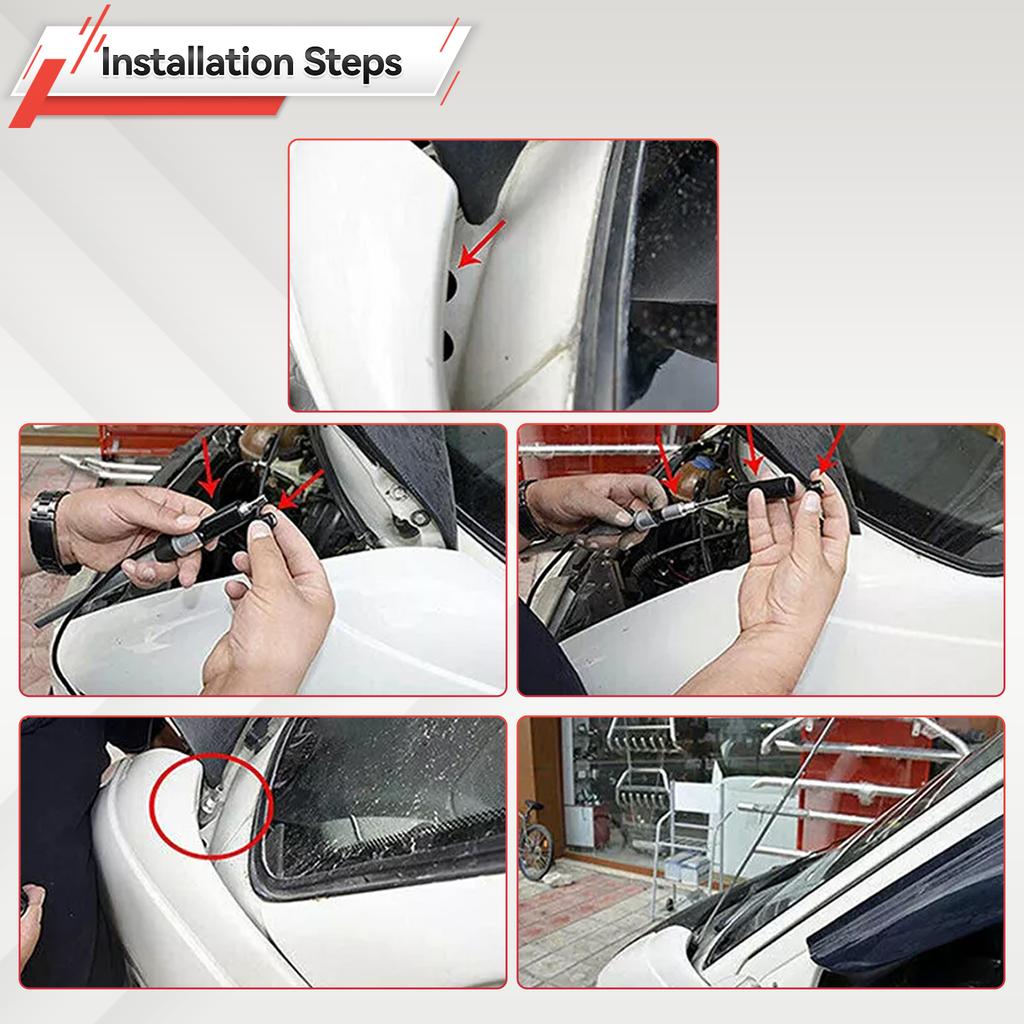 Installation Steps