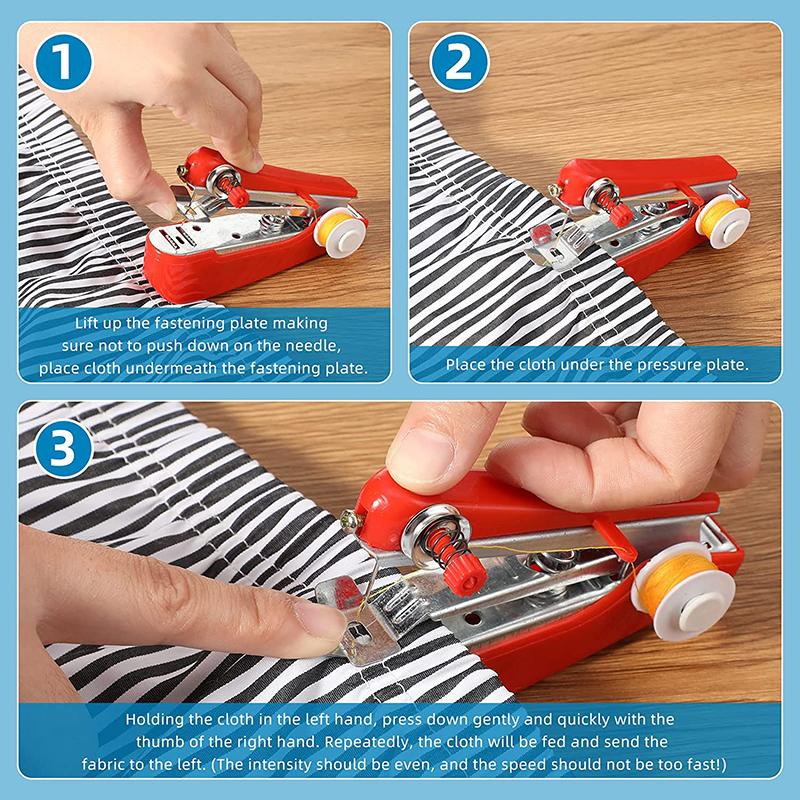 1

Lift up the fastening plate making sure not to push down on the needle, place cloth undermeath the fastening plate.

2

Place the cloth under the pressure plate.

3

Holding the cloth in the left hand, press down gently and quickly with the thumb of the right hand. Repeatedly, the cloth will be fed and send the fabric to the left. (The intensity should be even, and the speed should not be too fast!)