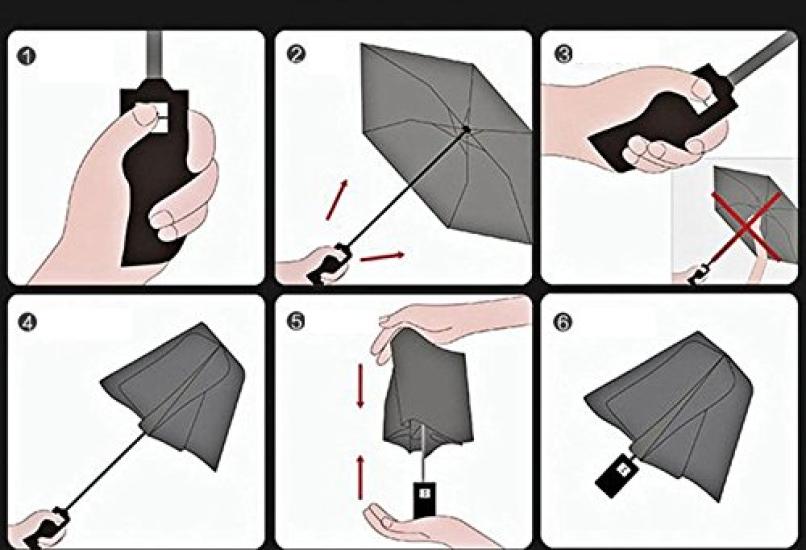 1

2

3

4

5

6