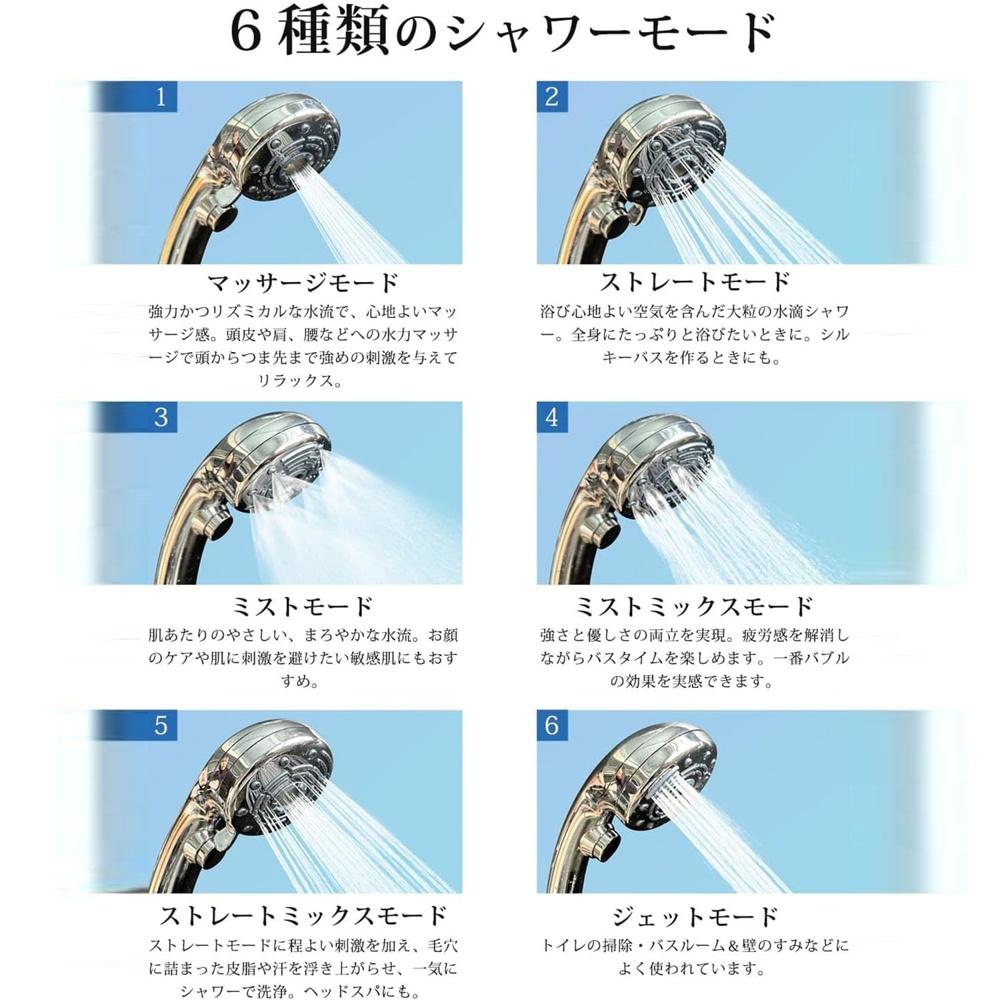 6種類のシャワーモード

1

マッサージモード

強力かつリズミカルな水流で、心地よいマッサージ感。頭皮や肩、腰などへの水力マッサージで頭からつま先まで強めの刺激を与えてリラックス。

2

ストレートモード

浴び心地よい空気を含んだ大粒の水滴シャワー。全身にたっぷりと浴びたいときに。シルキーバスを作るときにも。

3

ミストモード

肌あたりのやさしい、まろやかな水流。お顔のケアや肌に刺激を避けたい敏感肌にもおすすめ。

4

ミストミックスモード

強さと優しさの両立を実現。疲労感を解消しながらバスタイムを楽しめます。一番バブルの効果を実感できます。

5

ストレートミックスモード

ストレートモードに程よい刺激を加え、毛穴に詰まった皮脂や汗を浮き上がらせ、一気にシャワーで洗浄。ヘッドスパにも。

6

ジェットモード

トイレの掃除・バスルーム＆壁のすみなどによく使われています。