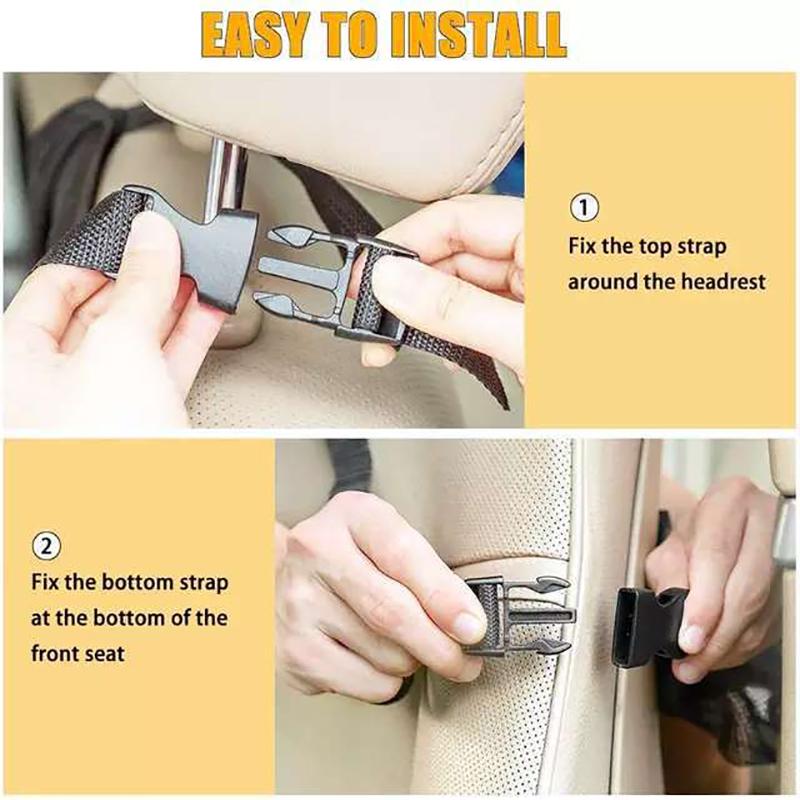 EASY TO INSTALL

①
Fix the top strap around the headrest

②
Fix the bottom strap at the bottom of the front seat