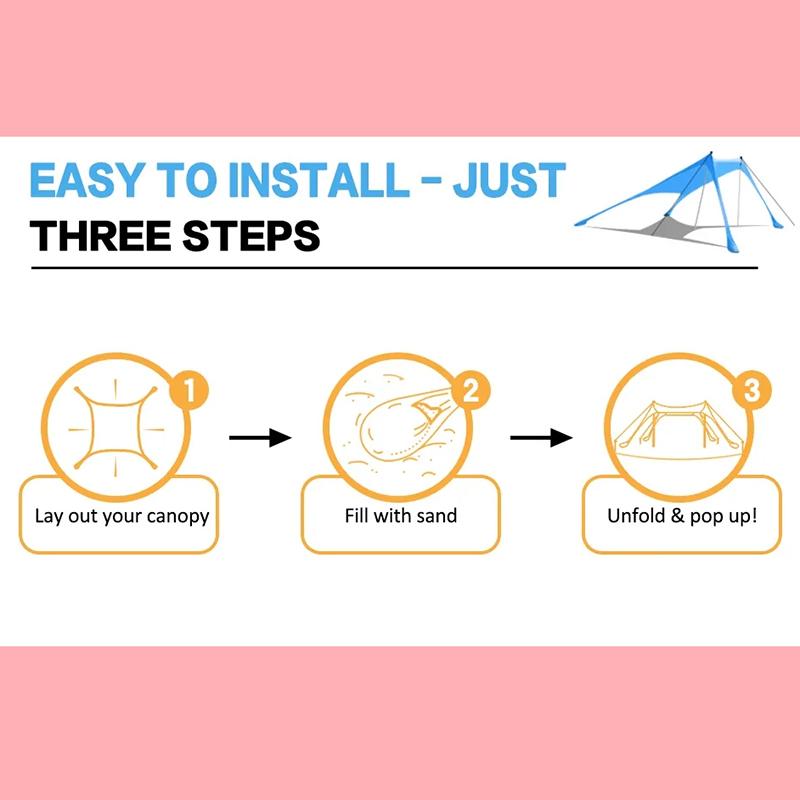 EASY TO INSTALL - JUST
THREE STEPS

1
Lay out your canopy

2
Fill with sand

3
Unfold & pop up!