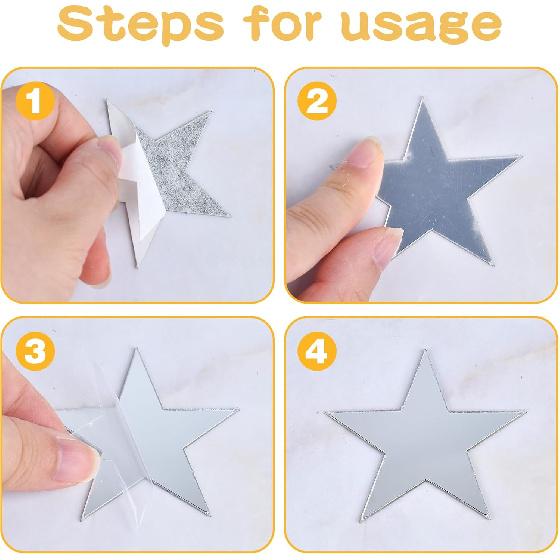 Steps for usage

1

2

3

4