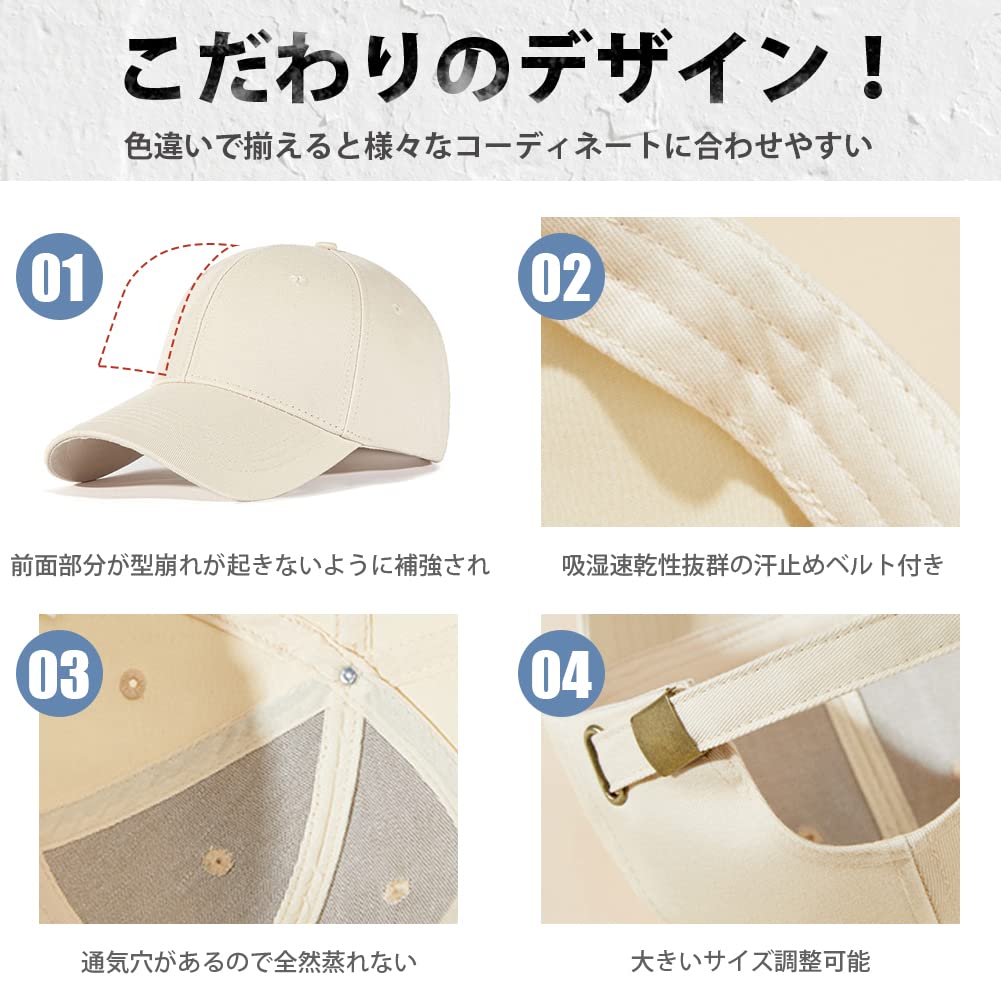 こだわりのデザイン！

色違いで揃えると様々なコーディネートに合わせやすい

01

前面部分が型崩れが起きないように補強され

02

吸湿速乾性抜群の汗止めベルト付き

03

通気穴があるので全然蒸れない

04

大きいサイズ調整可能