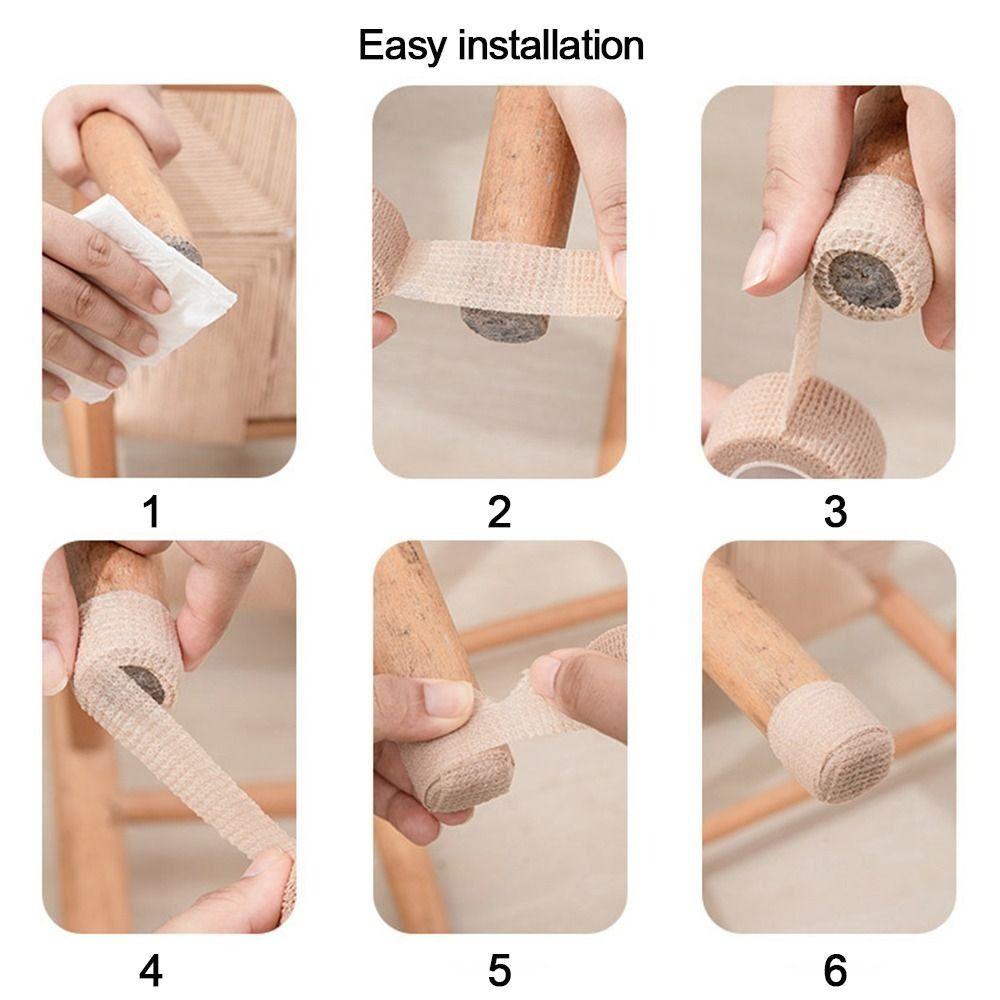 Easy installation

1

2

3

4

5

6