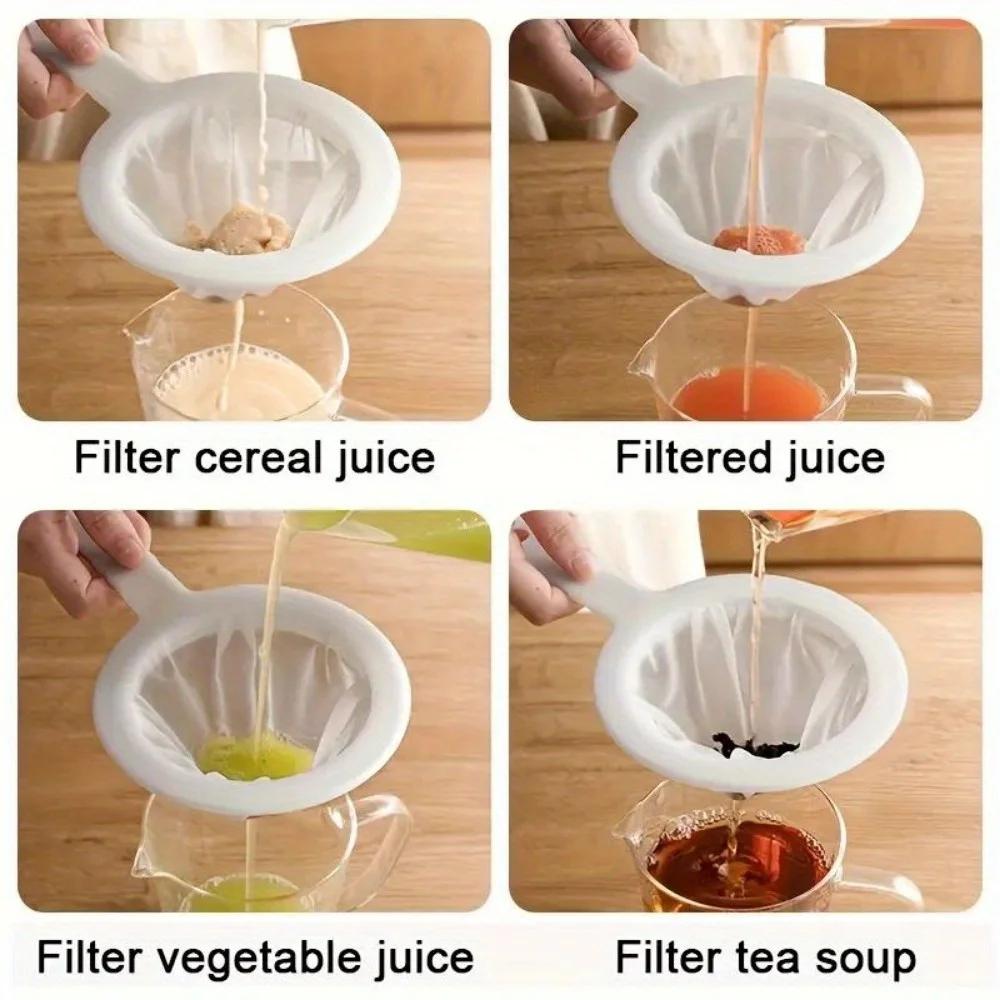 Filter cereal juice

Filtered juice

Filter vegetable juice

Filter tea soup