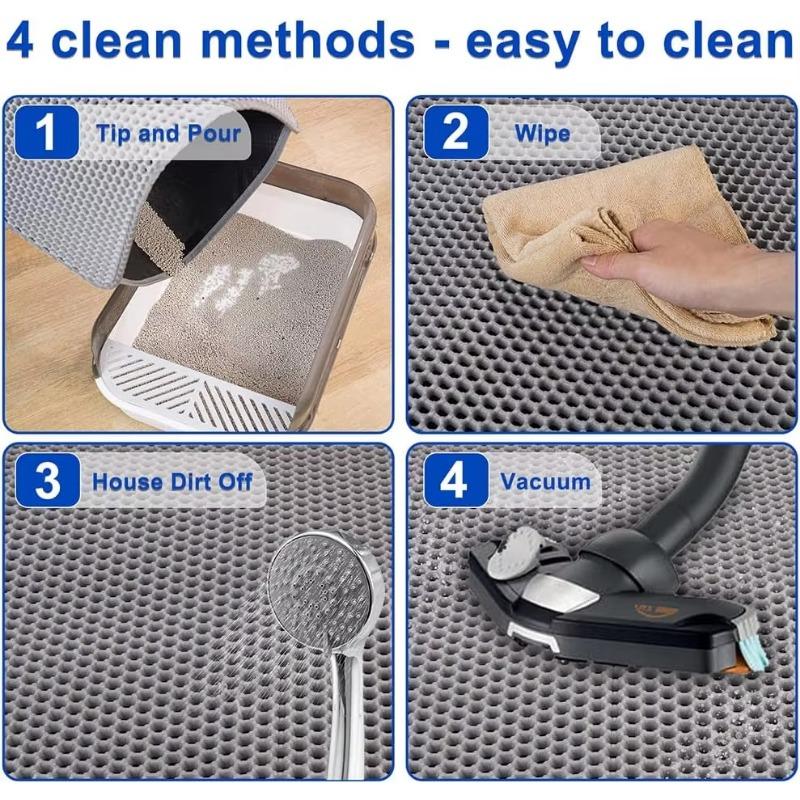 4 clean methods - easy to clean

1 Tip and Pour

2 Wipe

3 House Dirt Off

4 Vacuum