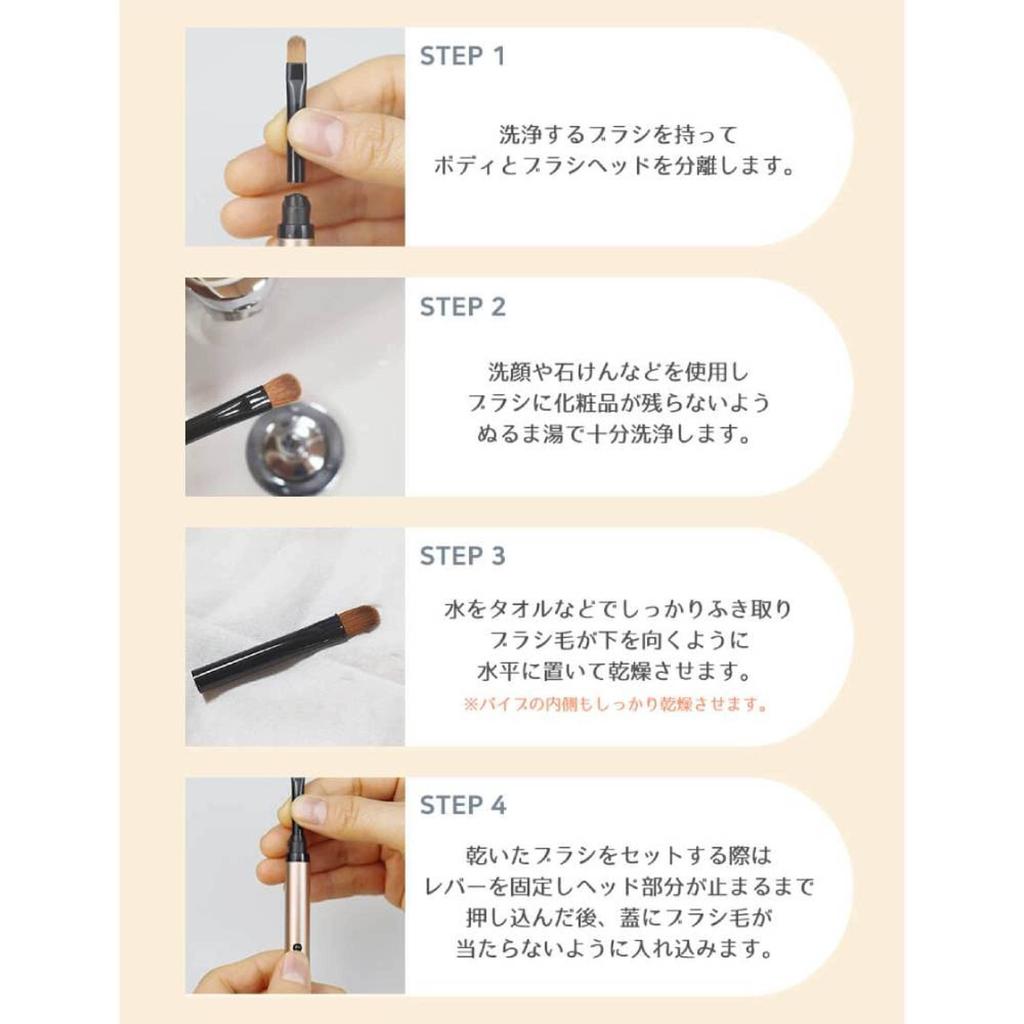 STEP 1

洗浄するブラシを持って
ボディとブラシヘッドを分離します。

STEP 2

洗顔や石けんなどを使用し
ブラシに化粧品が残らないよう
ぬるま湯で十分洗浄します。

STEP 3

水をタオルなどでしっかりふき取り
ブラシ毛が下を向くように
水平に置いて乾燥させます。
※パイプの内側もしっかり乾燥させます。

STEP 4

乾いたブラシをセットする際は
レバーを固定しヘッド部分が止まるまで
押し込んだ後、蓋にブラシ毛が
当たらないように入れ込みます。