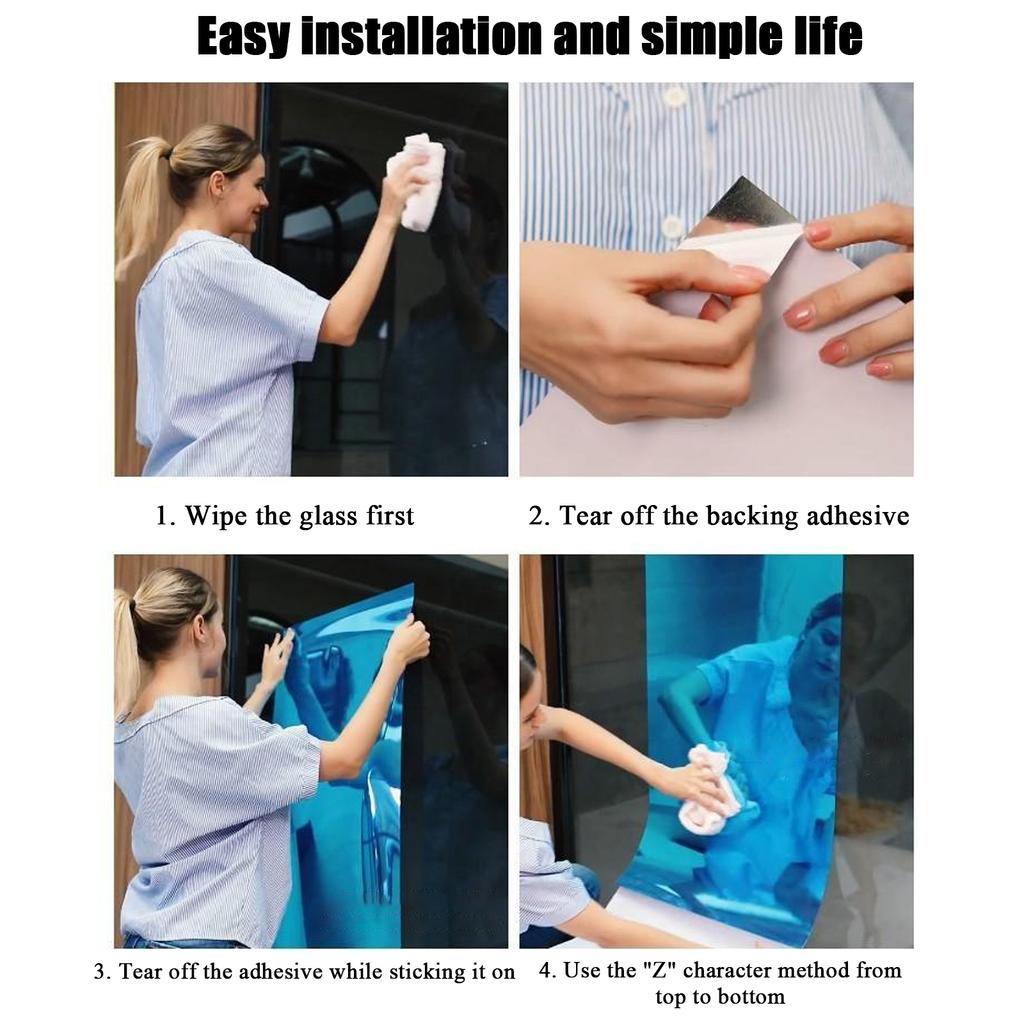 Easy installation and simple life

1. Wipe the glass first

2. Tear off the backing adhesive

3. Tear off the adhesive while sticking it on

4. Use the "Z" character method from top to bottom