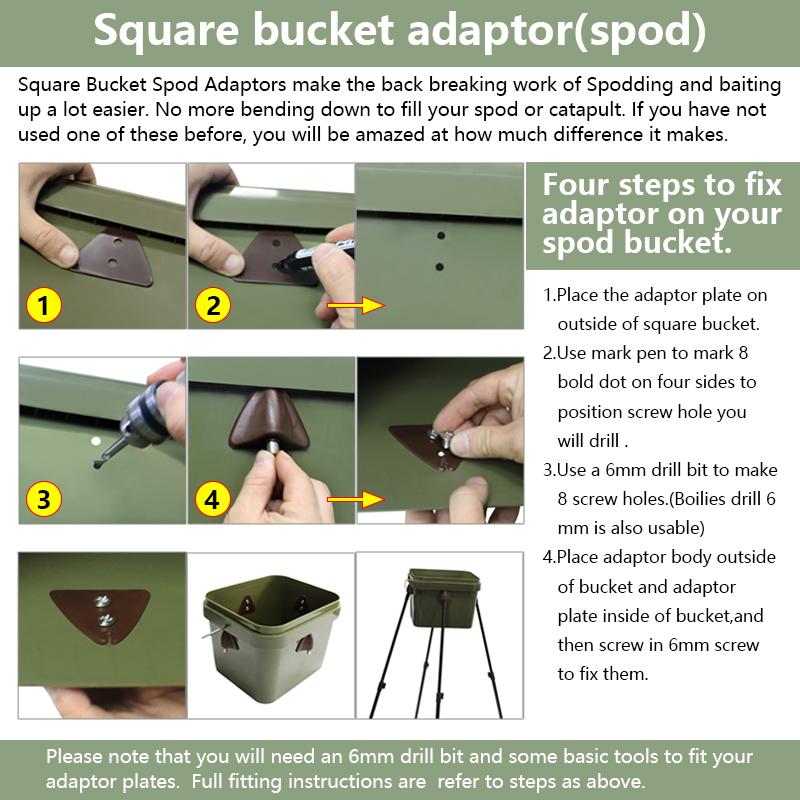 Square bucket adaptor(spod)

Square Bucket Spod Adaptors make the back breaking work of Spodding and baiting up a lot easier. No more bending down to fill your spod or catapult. If you have not used one of these before, you will be amazed at how much difference it makes.

1

2

3

4

Four steps to fix adaptor on your spod bucket.

1.Place the adaptor plate on outside of square bucket.

2.Use mark pen to mark 8 bold dot on four sides to position screw hole you will drill .

3.Use a 6mm drill bit to make 8 screw holes.(Boilies drill 6 mm is also usable)

4.Place adaptor body outside of bucket and adaptor plate inside of bucket,and then screw in 6mm screw to fix them.

Please note that you will need an 6mm drill bit and some basic tools to fit your adaptor plates. Full fitting instructions are refer to steps as above.