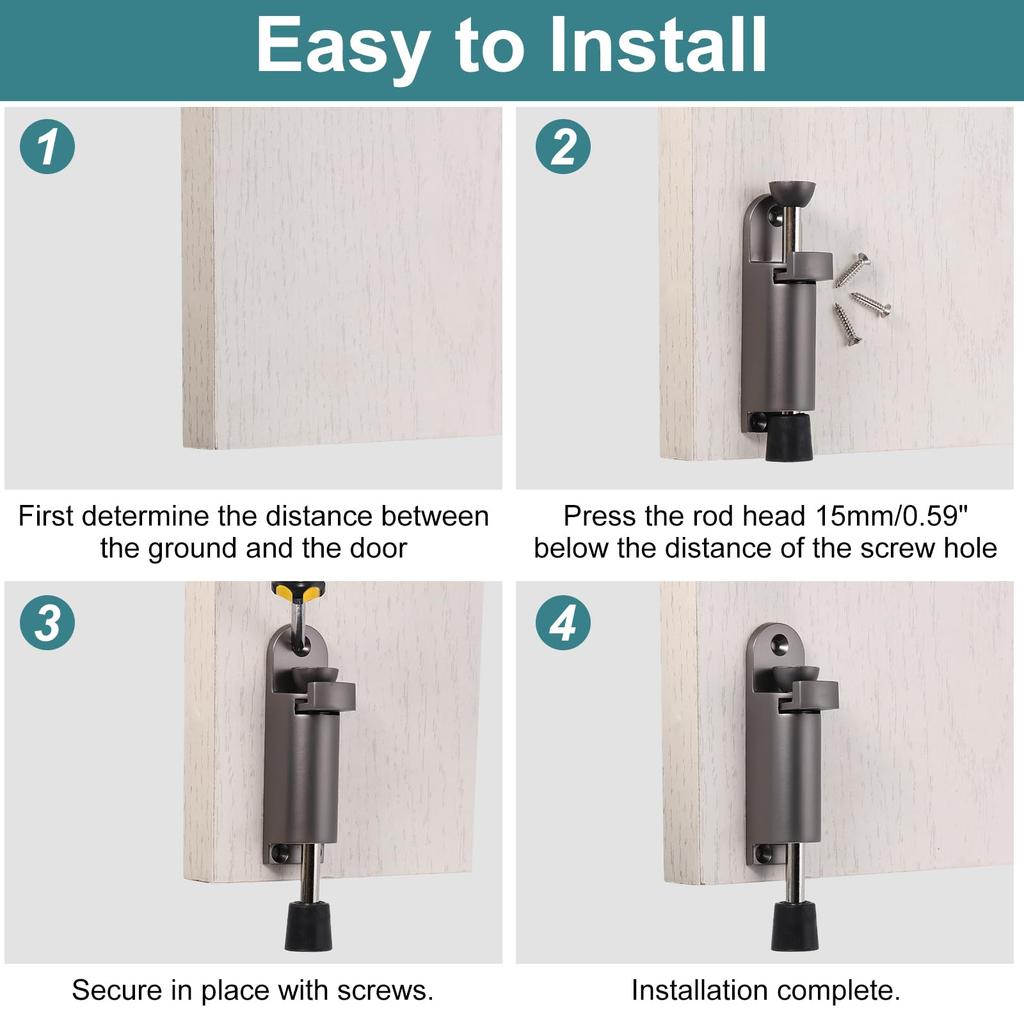 Easy to Install

1

First determine the distance between the ground and the door

2

Press the rod head 15mm/0.59" below the distance of the screw hole

3

Secure in place with screws.

4

Installation complete.