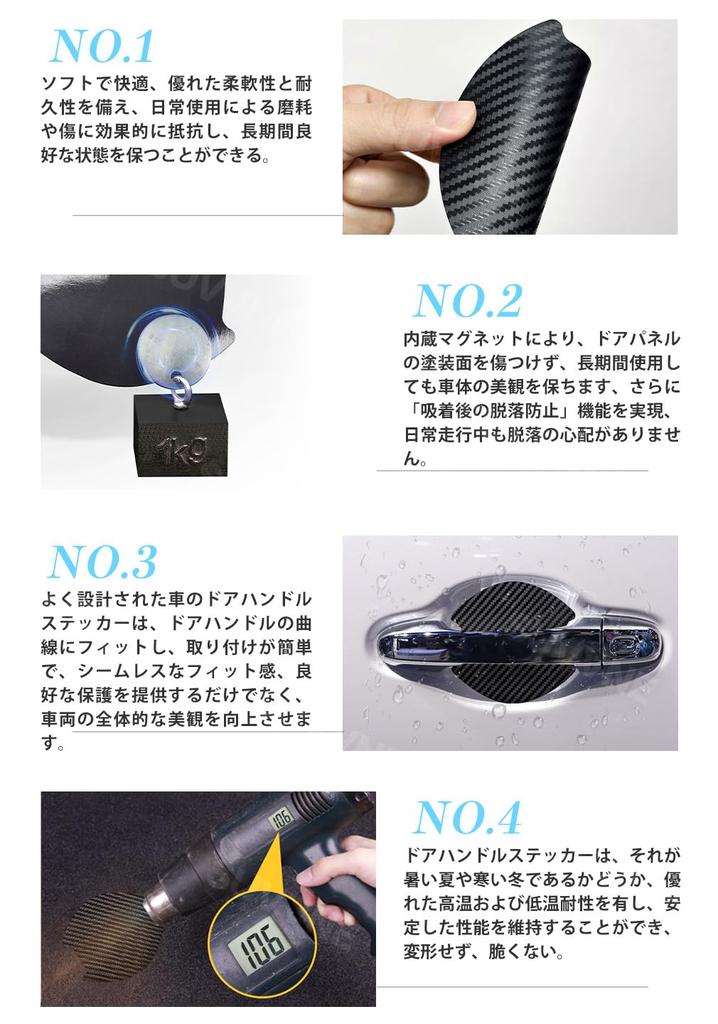 NO.1

ソフトで快適、優れた柔軟性と耐久性を備え、日常使用による磨耗や傷に効果的に抵抗し、長期間良好な状態を保つことができる。

1kg

NO.2

内蔵マグネットにより、ドアパネルの塗装面を傷つけず、長期間使用しても車体の美観を保ちます、さらに「吸着後の脱落防止」機能を実現、日常走行中も脱落の心配がありません。

NO.3

よく設計された車のドアハンドルステッカーは、ドアハンドルの曲線にフィットし、取り付けが簡単で、シームレスなフィット感、良好な保護を提供するだけでなく、車両の全体的な美観を向上させます。

106

106

NO.4

ドアハンドルステッカーは、それが暑い夏や寒い冬であるかどうか、優れた高温および低温耐性を有し、安定した性能を維持することができ、変形せず、脆くない。