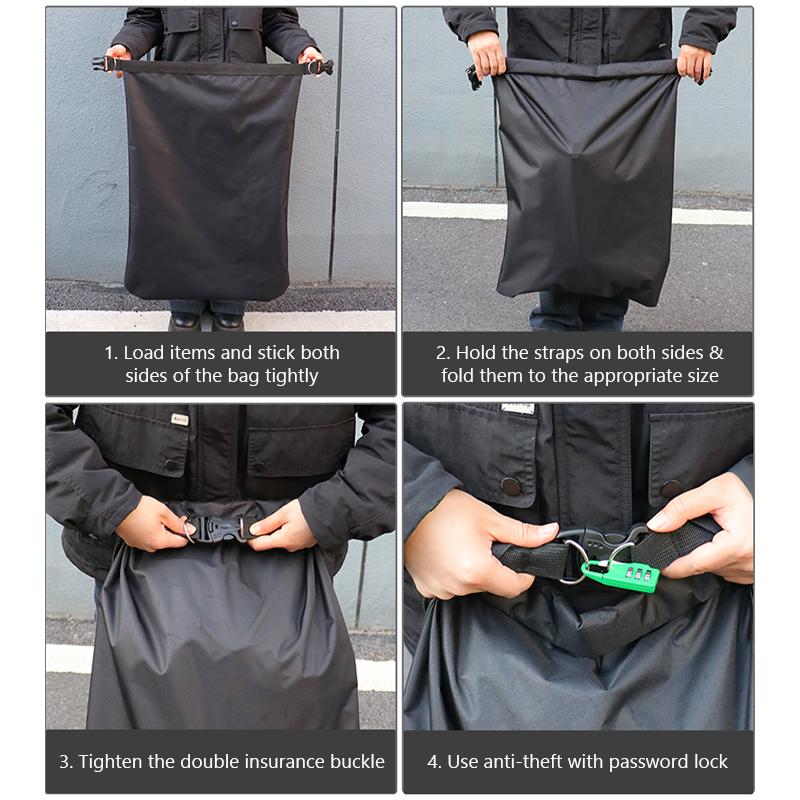 1. Load items and stick both sides of the bag tightly

2. Hold the straps on both sides & fold them to the appropriate size

3. Tighten the double insurance buckle

4. Use anti-theft with password lock