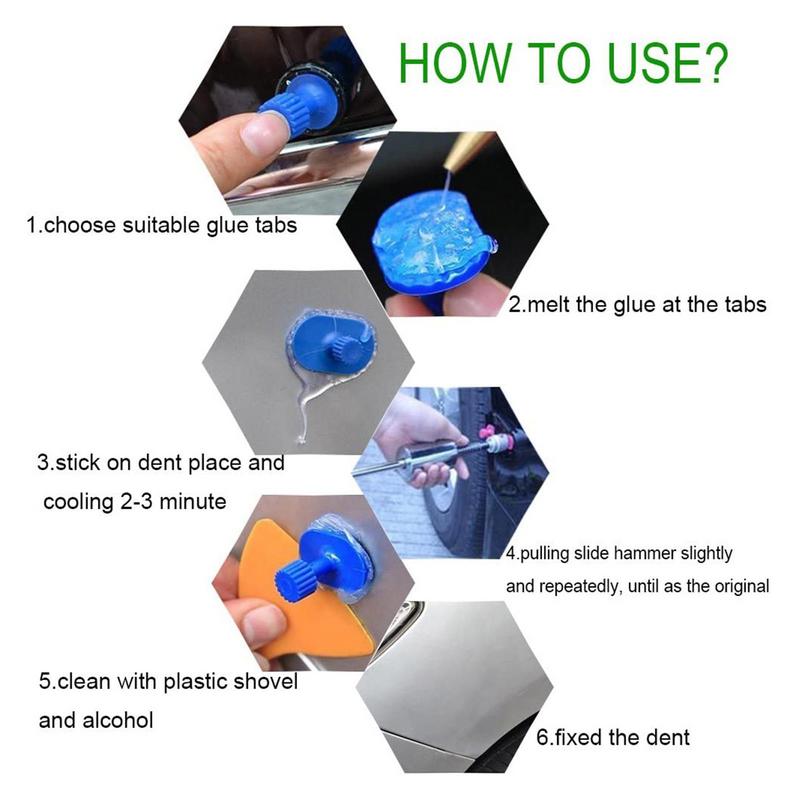 HOW TO USE?

1.choose suitable glue tabs

2.melt the glue at the tabs

3.stick on dent place and cooling 2-3 minute

4.pulling slide hammer slightly and repeatedly, until as the original

5.clean with plastic shovel and alcohol

6.fixed the dent