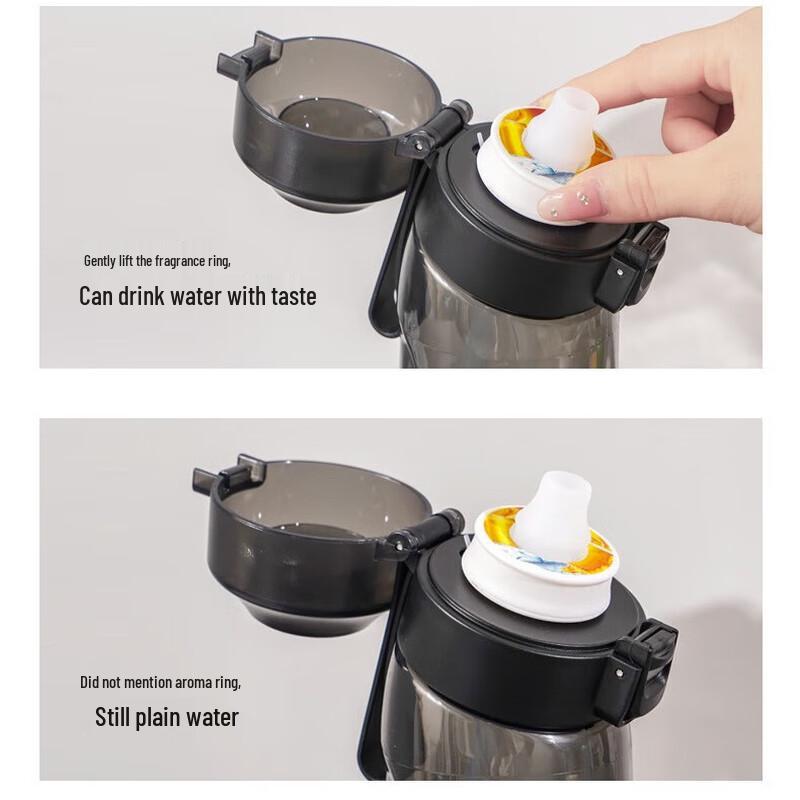 Gently lift the fragrance ring,

Can drink water with taste

Did not mention aroma ring,

Still plain water