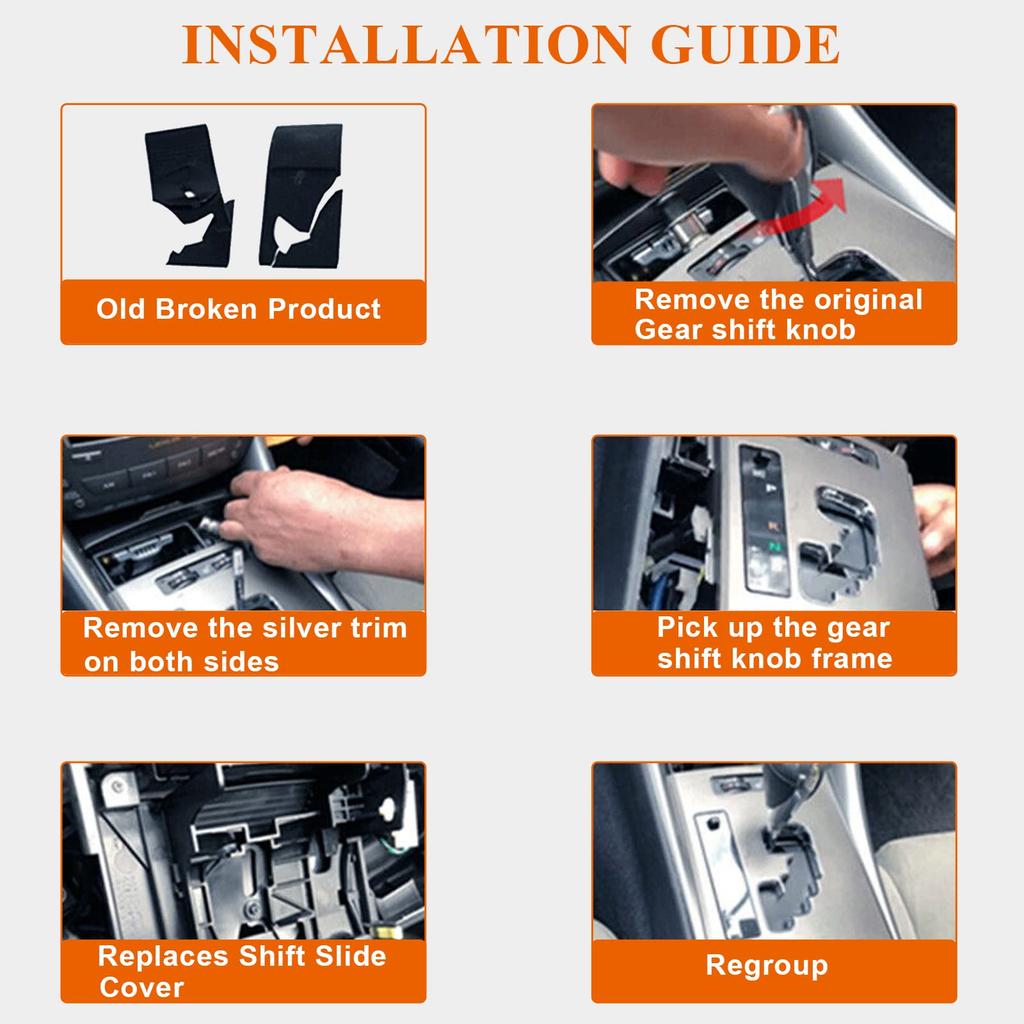 INSTALLATION GUIDE

Old Broken Product

Remove the original Gear shift knob

Remove the silver trim on both sides

Pick up the gear shift knob frame

Replaces Shift Slide Cover

Regroup