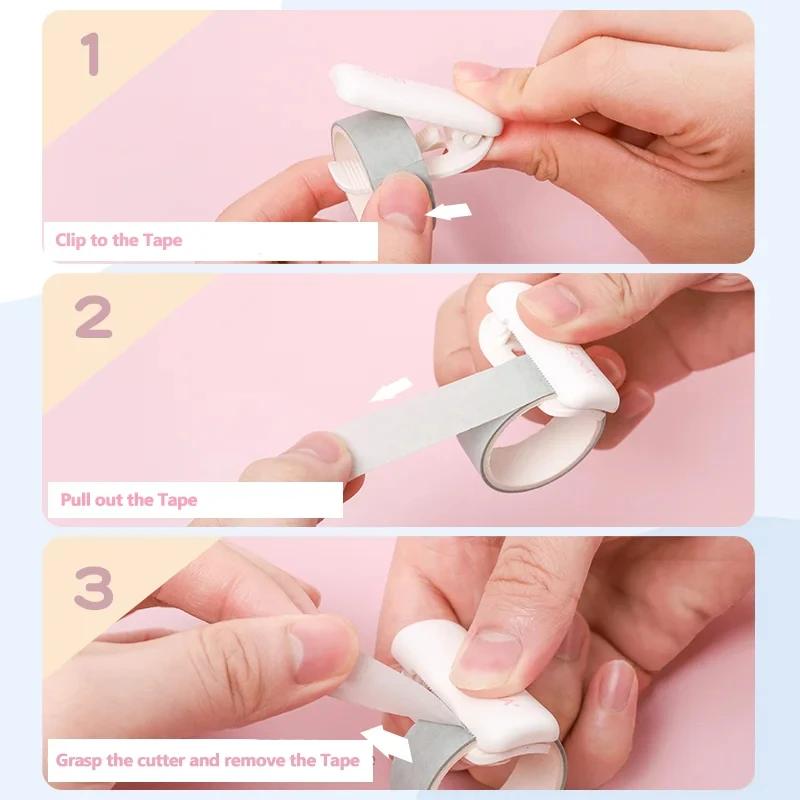 1

Clip to the Tape

2

Pull out the Tape

3

Grasp the cutter and remove the Tape