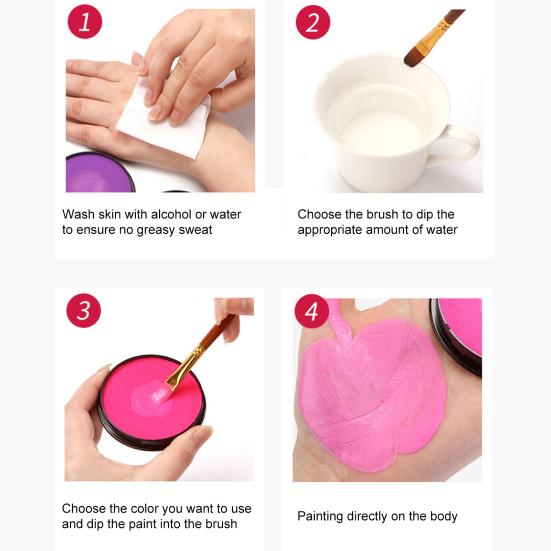 1

Wash skin with alcohol or water to ensure no greasy sweat

2

Choose the brush to dip the appropriate amount of water

3

Choose the color you want to use and dip the paint into the brush

4

Painting directly on the body