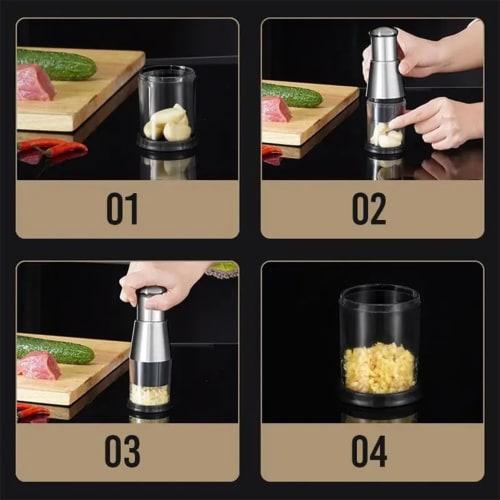 01

02

03

04