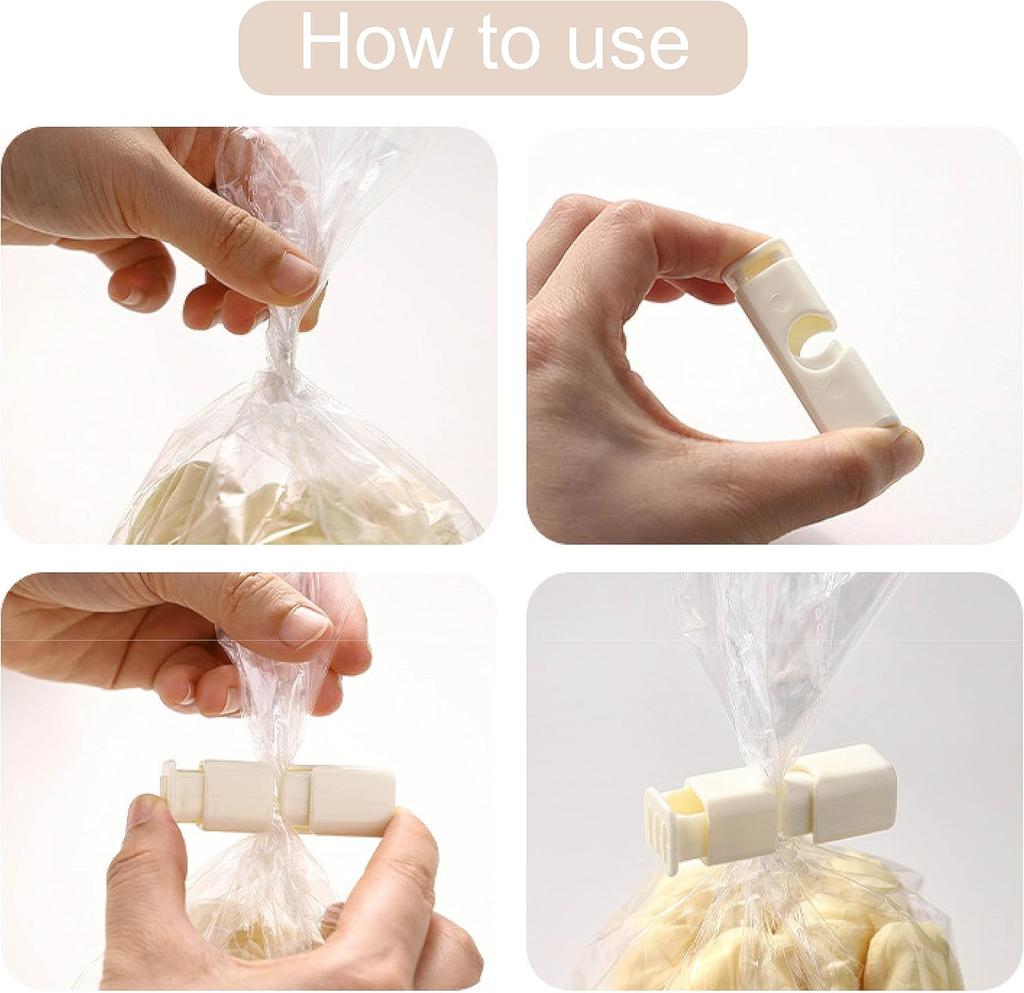 How to use