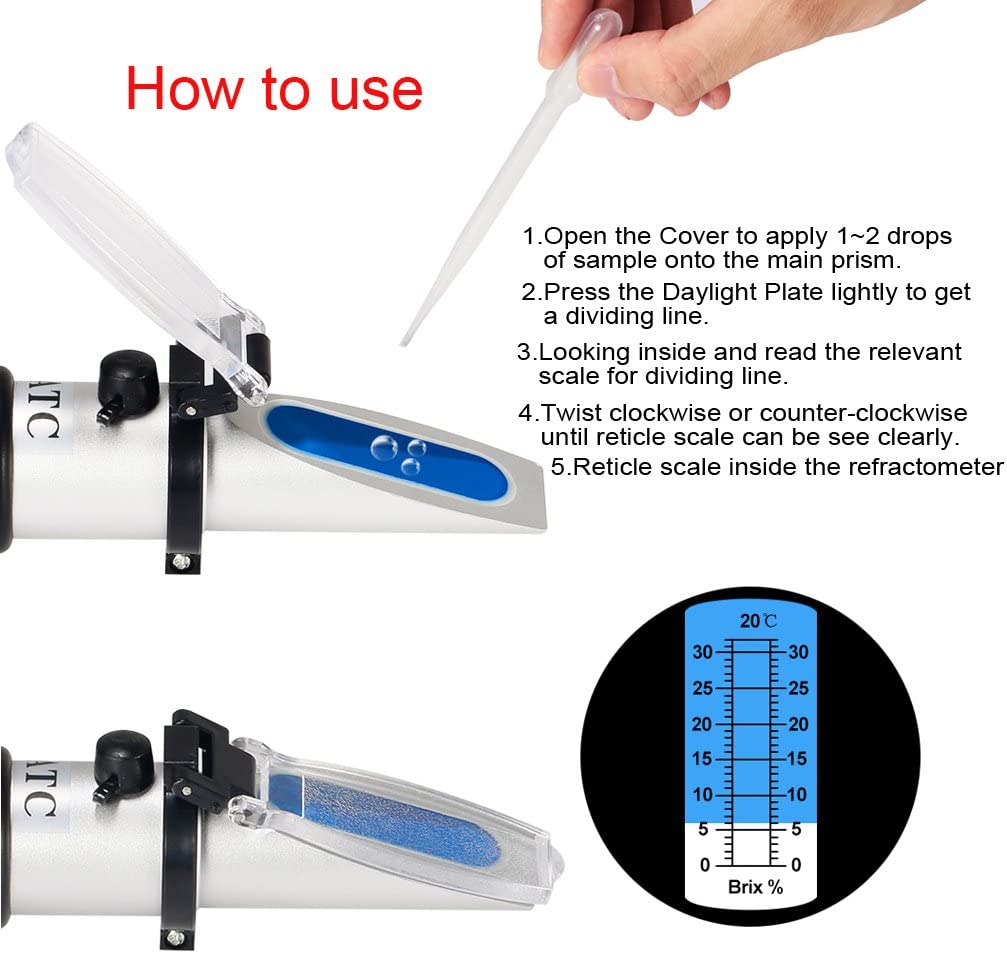 How to use

1.Open the Cover to apply 1~2 drops of sample onto the main prism.

2.Press the Daylight Plate lightly to get a dividing line.

3.Looking inside and read the relevant scale for dividing line.

4.Twist clockwise or counter-clockwise until reticle scale can be see clearly.

5.Reticle scale inside the refractometer

ATC

ATC

20℃

30 30
25 25
20 20
15 15
10 10
5 5
0 0

Brix %