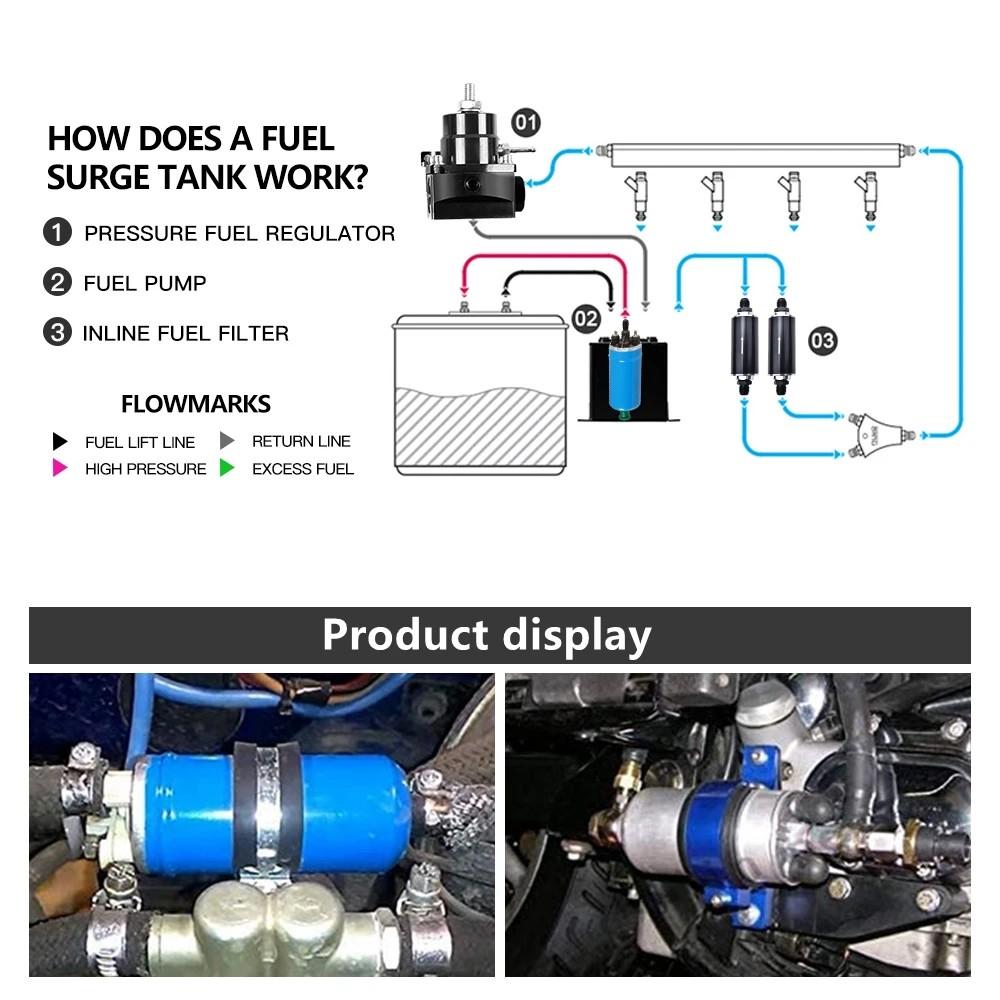 HOW DOES A FUEL SURGE TANK WORK?

1 PRESSURE FUEL REGULATOR

2 FUEL PUMP

3 INLINE FUEL FILTER

FLOWMARKS

FUEL LIFT LINE
RETURN LINE
HIGH PRESSURE
EXCESS FUEL

01

02

03

Product display