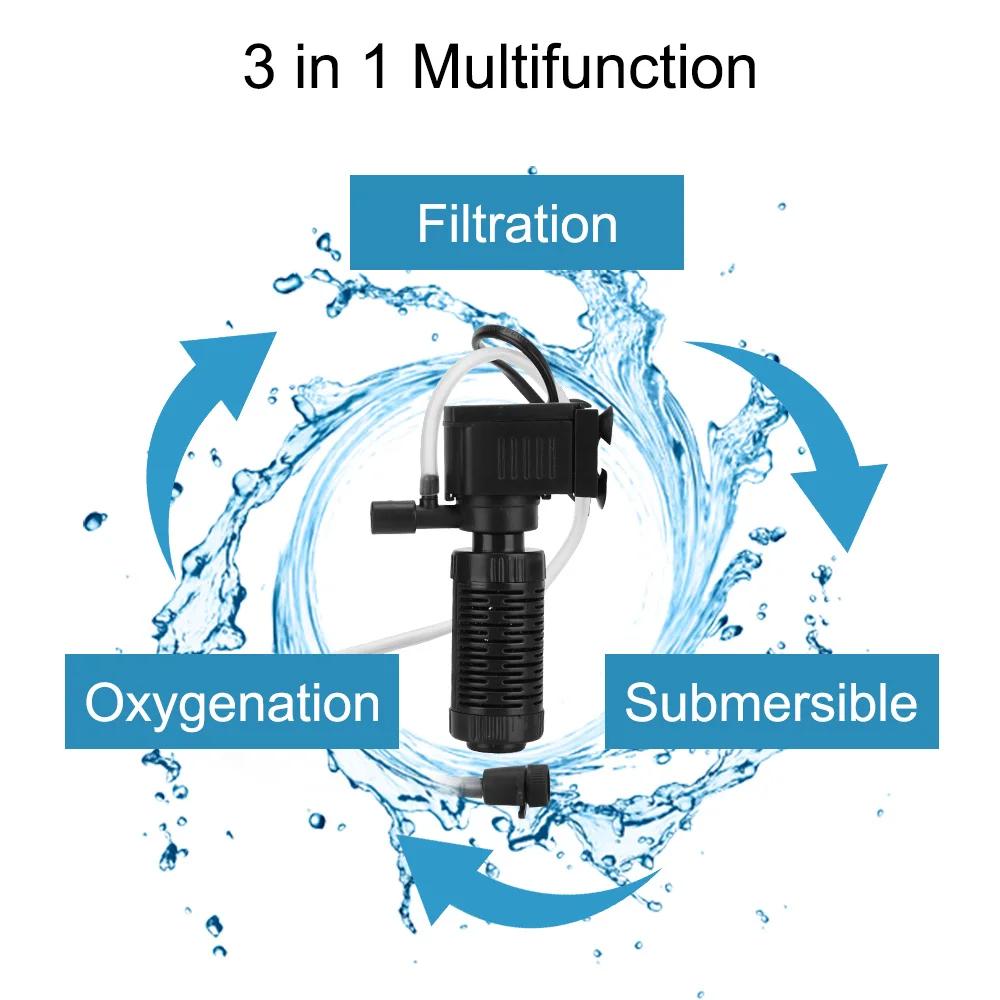 3 in 1 Multifunction

Filtration

Oxygenation

Submersible