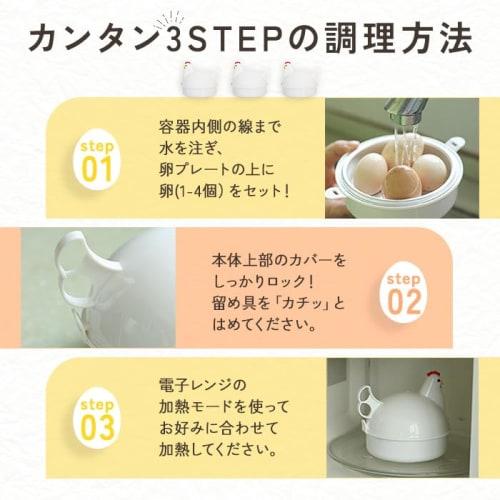 カンタン3STEPの調理方法

step
01

容器内側の線まで水を注ぎ、卵プレートの上に卵(1-4個) をセット!

本体上部のカバーをしっかりロック!留め具を「カチッ」とはめてください。

step
02

step
03

電子レンジの加熱モードを使ってお好みに合わせて加熱してください。