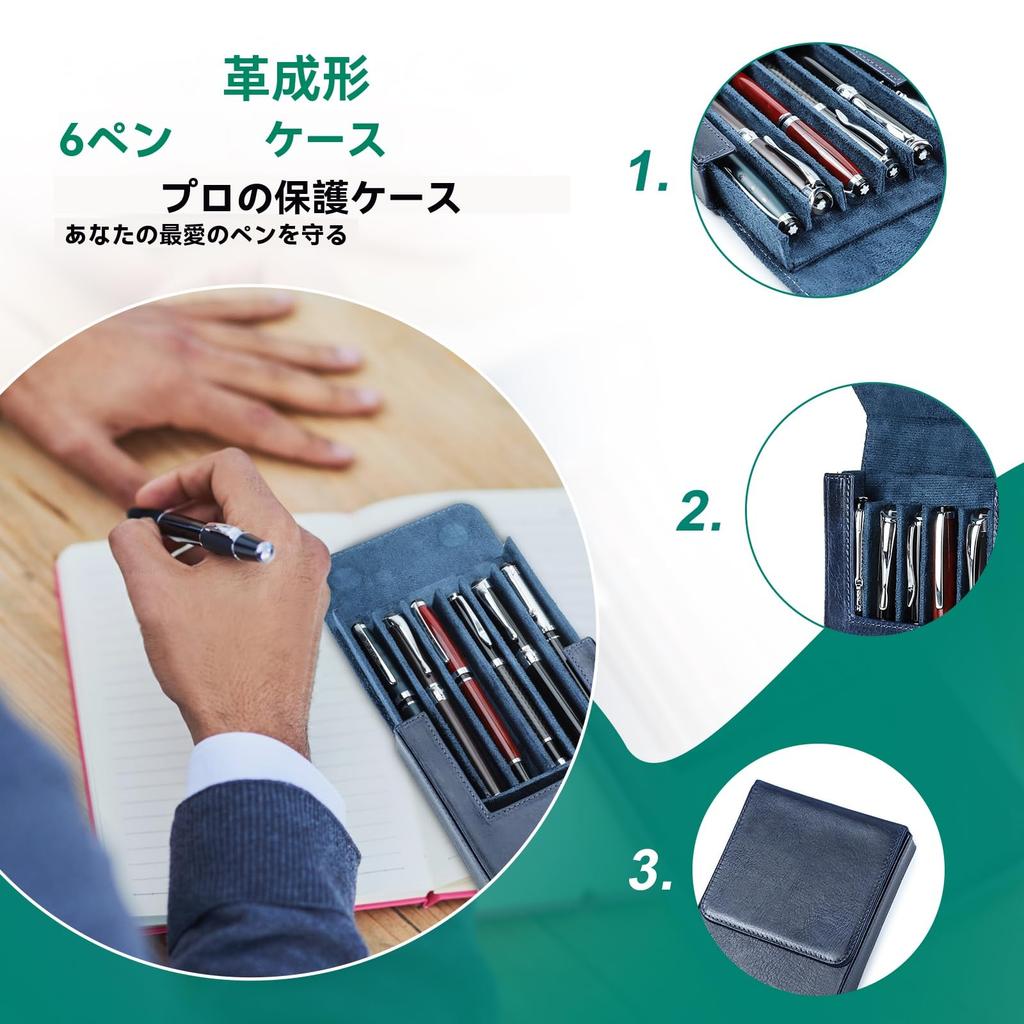 革成形

6ペン ケース

プロの保護ケース

あなたの最愛のペンを守る

1.

2.

3.