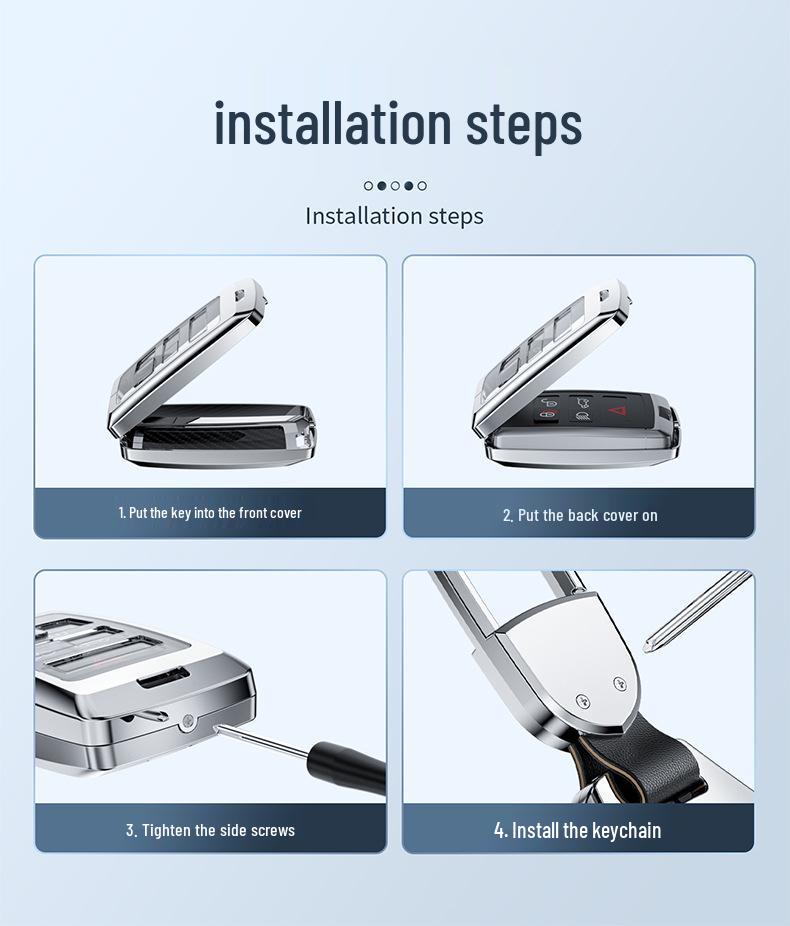 installation steps

Installation steps

1. Put the key into the front cover

2. Put the back cover on

3. Tighten the side screws

4. Install the keychain