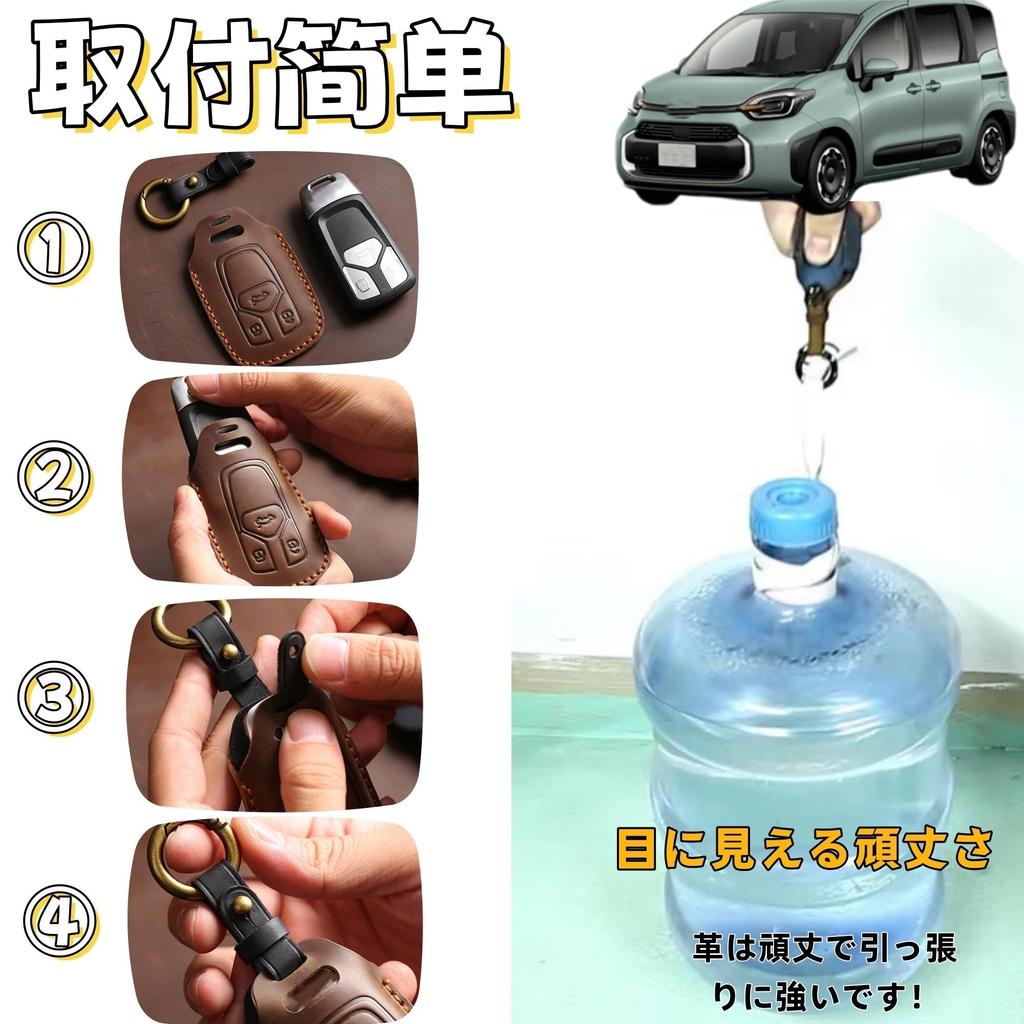 取付简单

①

②

③

④

目に見える頑丈さ

革は頑丈で引っ張りに強いです!