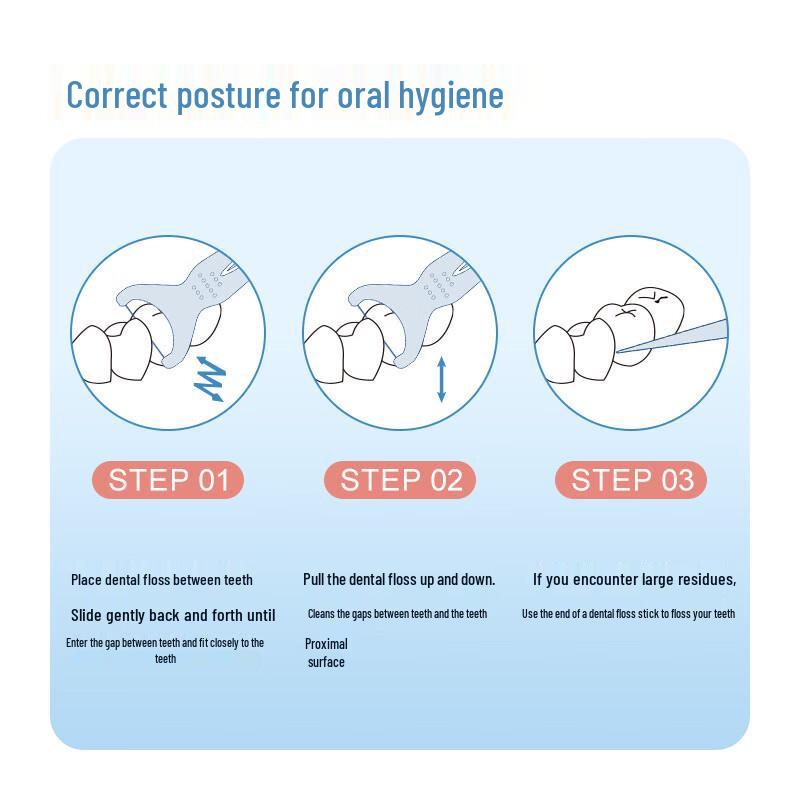 Correct posture for oral hygiene

STEP 01

Place dental floss between teeth

Slide gently back and forth until

Enter the gap between teeth and fit closely to the teeth

STEP 02

Pull the dental floss up and down.

Cleans the gaps between teeth and the teeth

Proximal surface

STEP 03

If you encounter large residues,

Use the end of a dental floss stick to floss your teeth