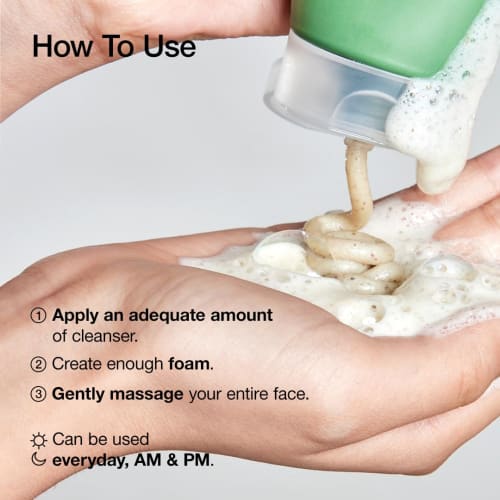 How To Use

① Apply an adequate amount of cleanser.

② Create enough foam.

③ Gently massage your entire face.

Can be used everyday, AM & PM.