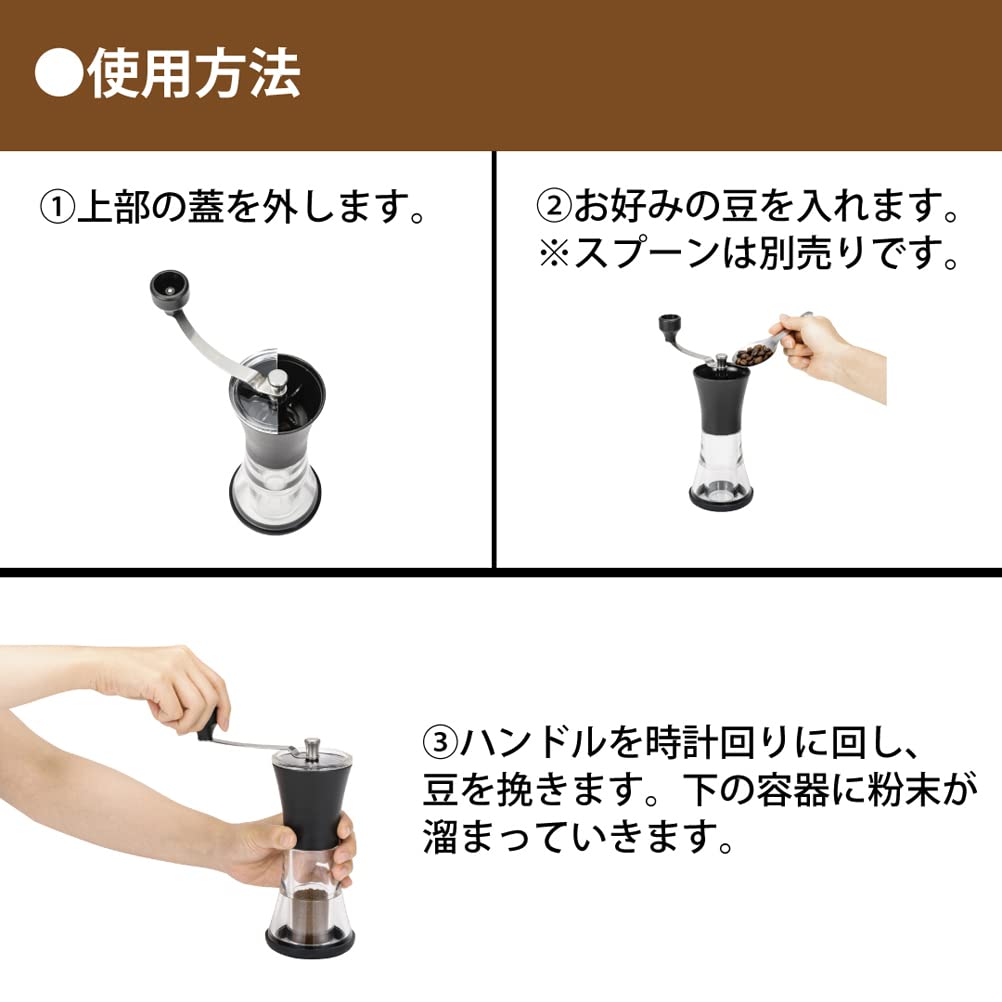 ●使用方法

①上部の蓋を外します。

②お好みの豆を入れます。
※スプーンは別売りです。

③ハンドルを時計回りに回し、豆を挽きます。下の容器に粉末が溜まっていきます。