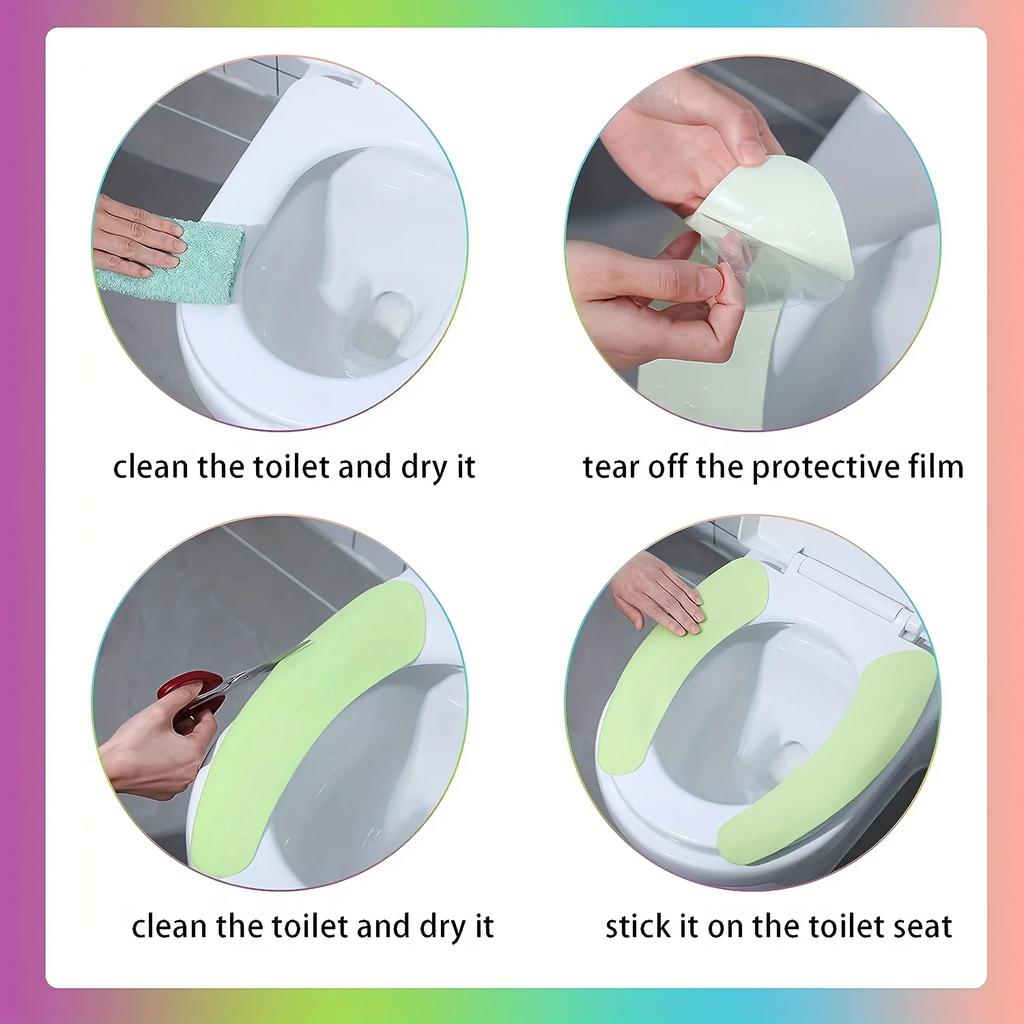 clean the toilet and dry it

tear off the protective film

clean the toilet and dry it

stick it on the toilet seat