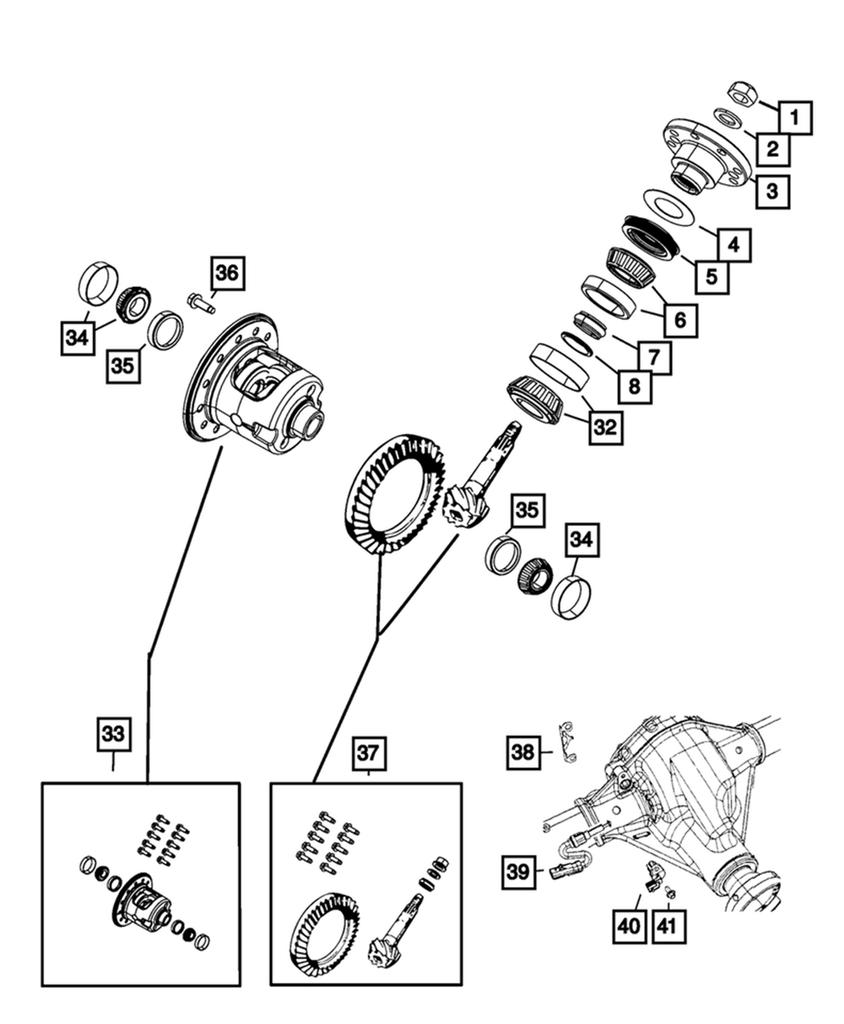 1
2
3
4
5
6
7
8
32
36
34
35
35
34
33
37
38
39
40
41