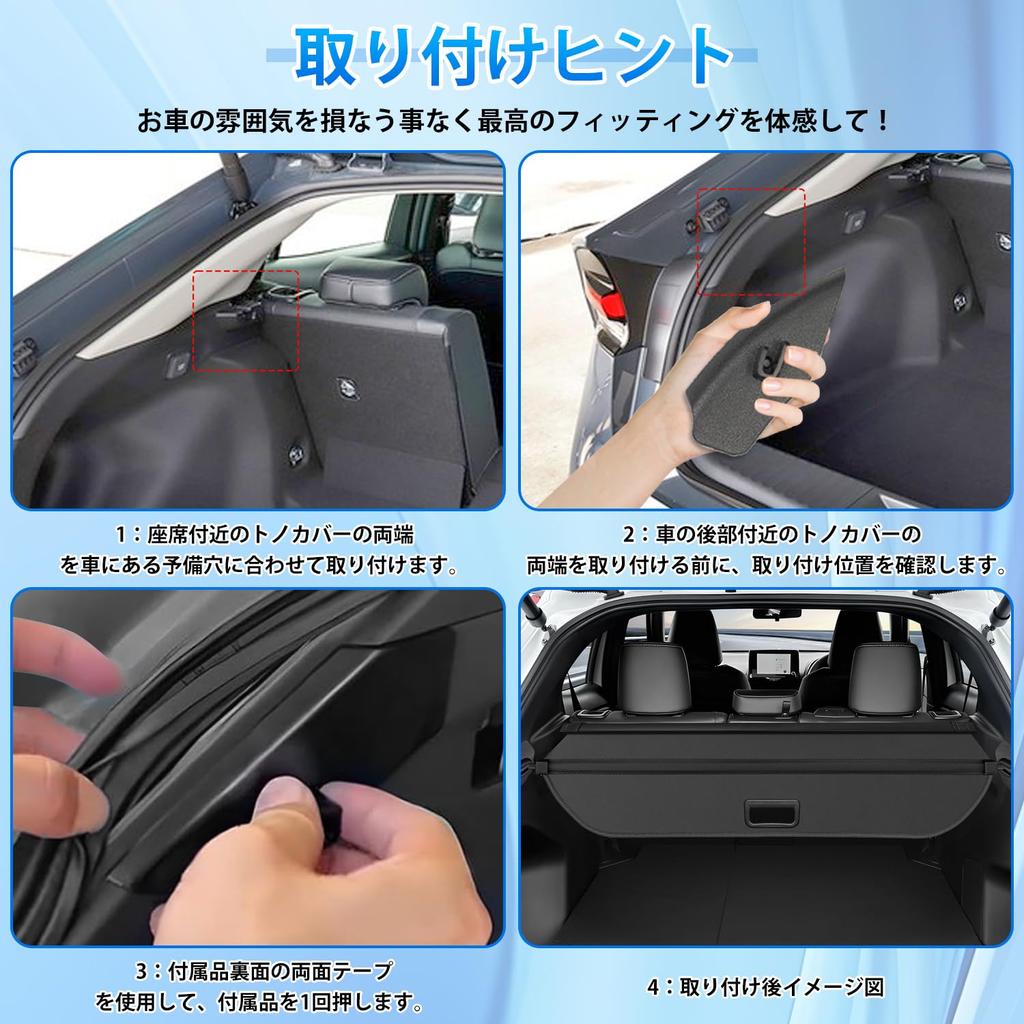 取り付けヒント

お車の雰囲気を損なう事なく最高のフィッティングを体感して！

1：座席付近のトノカバーの両端を車にある予備穴に合わせて取り付けます。

2：車の後部付近のトノカバーの両端を取り付ける前に、取り付け位置を確認します。

3：付属品裏面の両面テープを使用して、付属品を1回押します。

4：取り付け後イメージ図