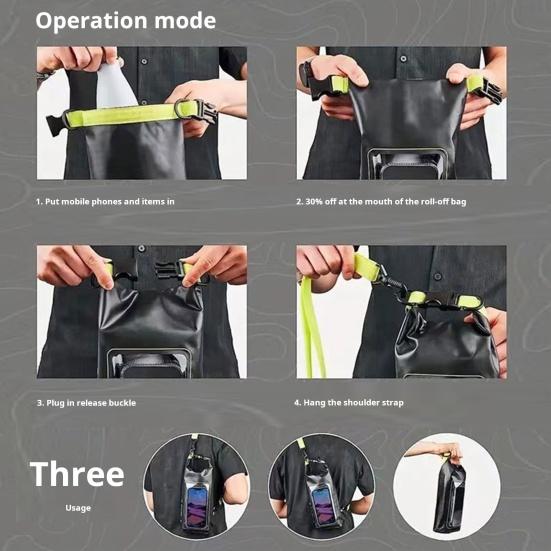 Operation mode

1. Put mobile phones and items in

2. 30% off at the mouth of the roll-off bag

3. Plug in release buckle

4. Hang the shoulder strap

Three

Usage