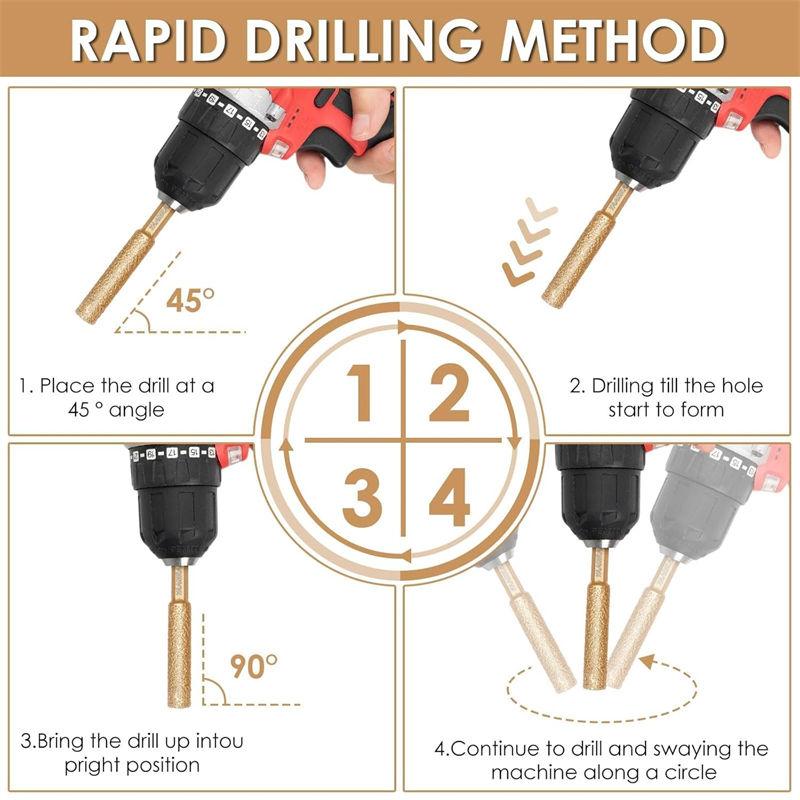 RAPID DRILLING METHOD

45°

1. Place the drill at a 45 ° angle

2. Drilling till the hole start to form

1 2
3 4

90°

3.Bring the drill up intou pright position

4.Continue to drill and swaying the machine along a circle