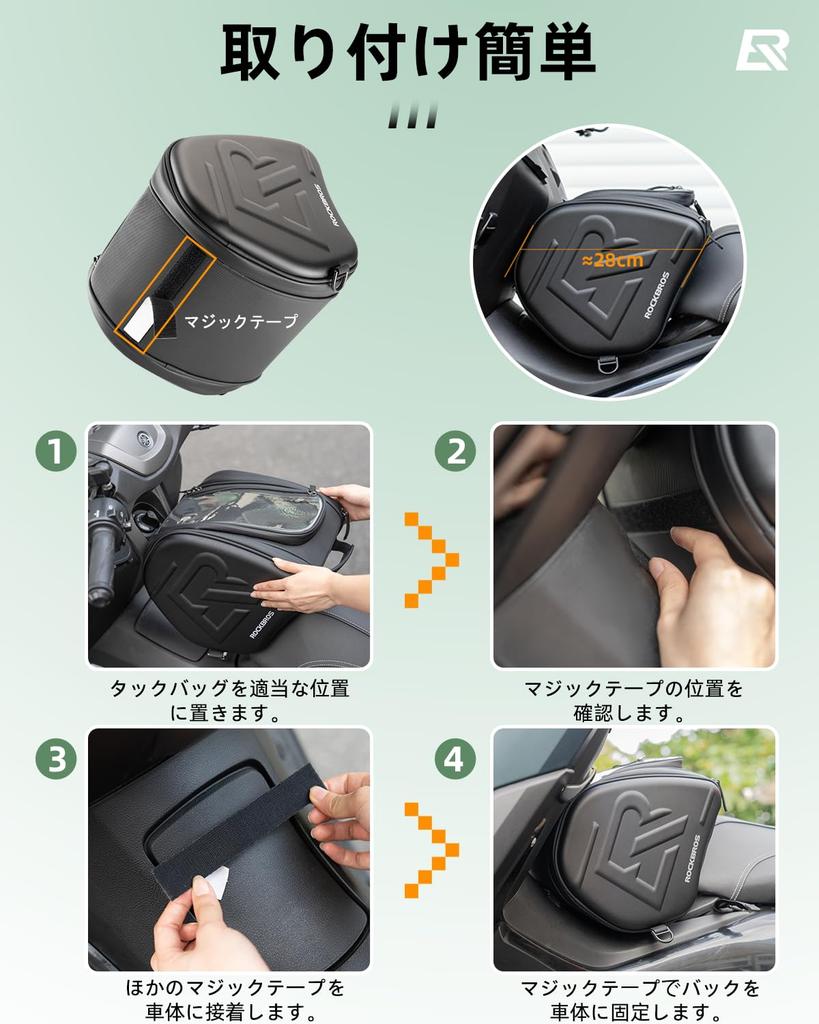 取り付け簡単

ROCKBROS

マジックテープ

≈28cm

ROCKBROS

1

ROCKBROS

タックバッグを適当な位置に置きます。

2

マジックテープの位置を確認します。

3

ほかのマジックテープを車体に接着します。

4

ROCKBROS

マジックテープでバックを車体に固定します。