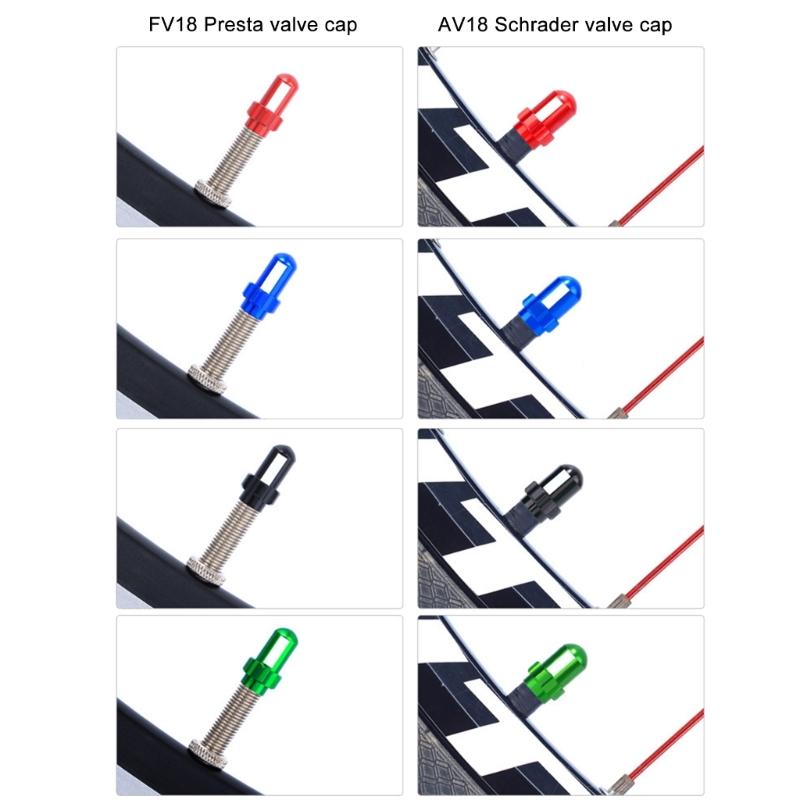 FV18 Presta valve cap

AV18 Schrader valve cap