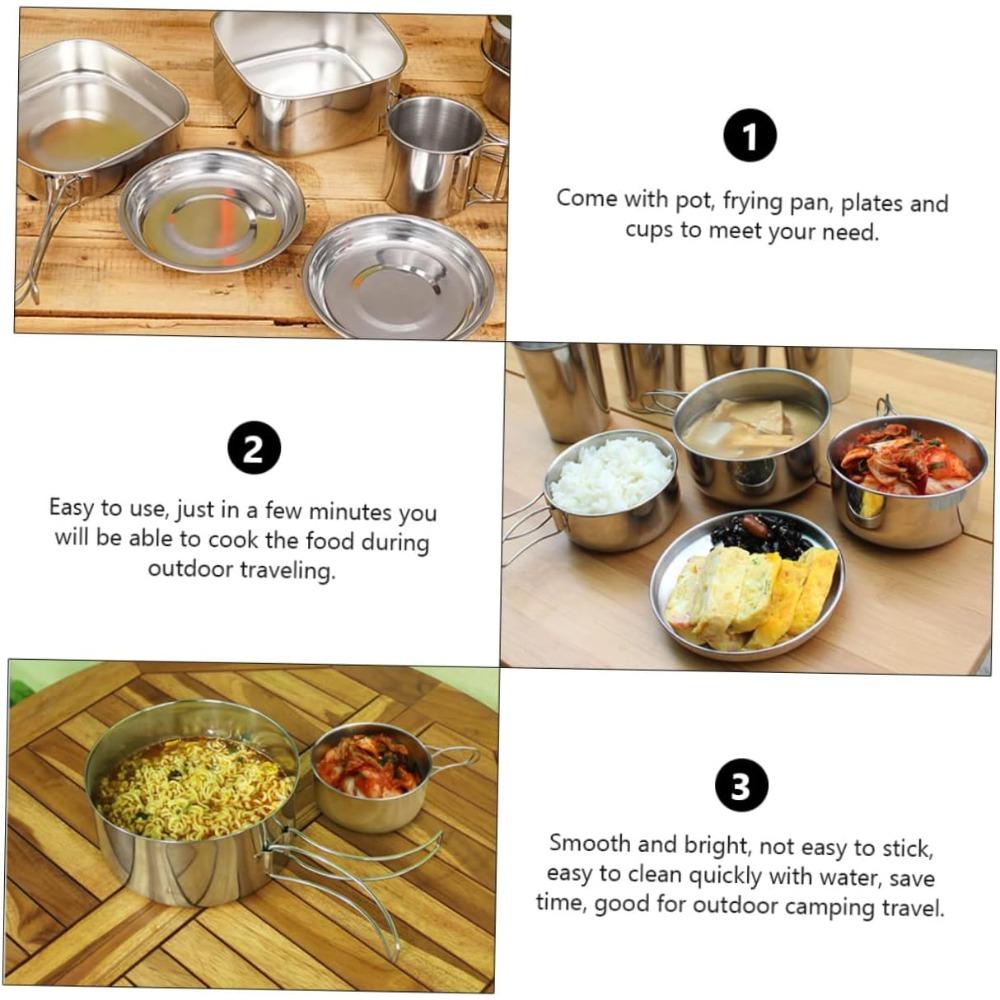 1

Come with pot, frying pan, plates and cups to meet your need.

2

Easy to use, just in a few minutes you will be able to cook the food during outdoor traveling.

3

Smooth and bright, not easy to stick, easy to clean quickly with water, save time, good for outdoor camping travel.