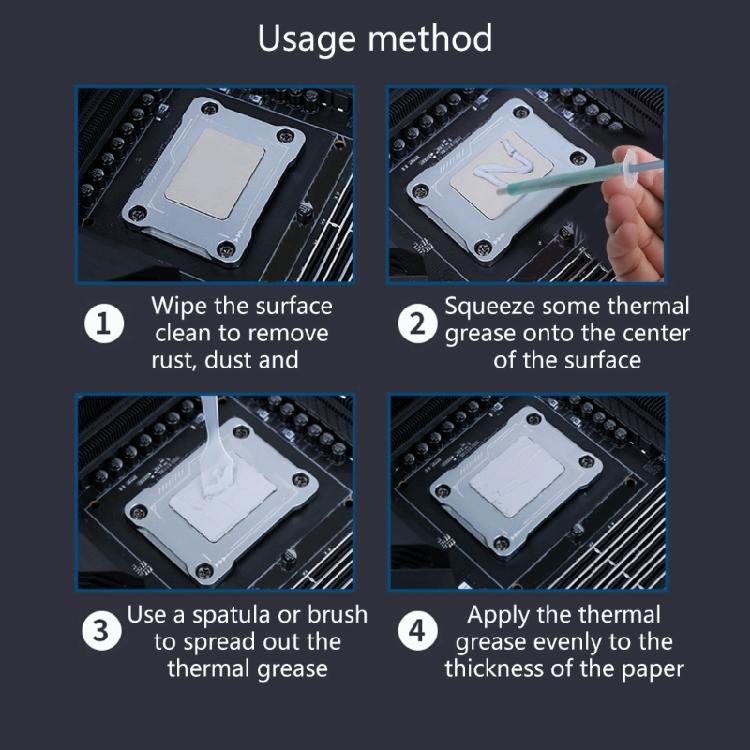 Usage method

1 Wipe the surface clean to remove rust, dust and

2 Squeeze some thermal grease onto the center of the surface

3 Use a spatula or brush to spread out the thermal grease

4 Apply the thermal grease evenly to the thickness of the paper