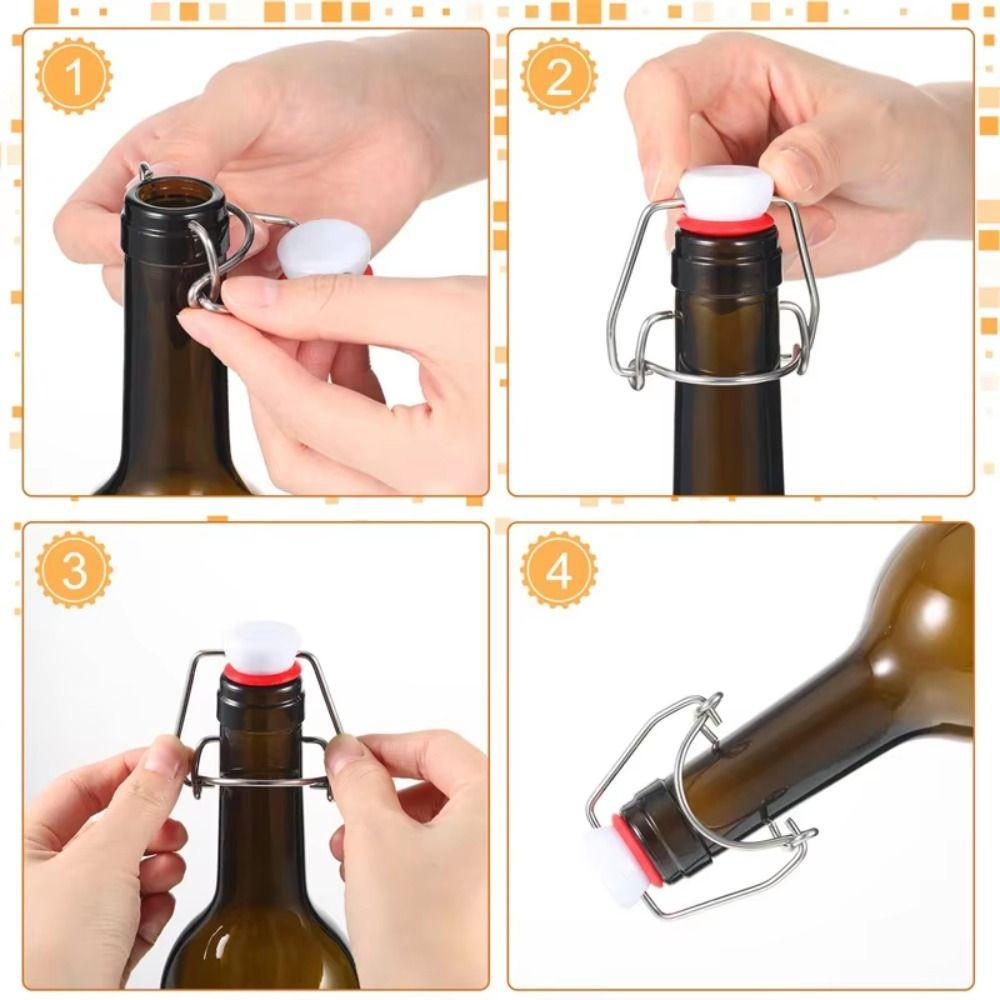 1

2

3

4