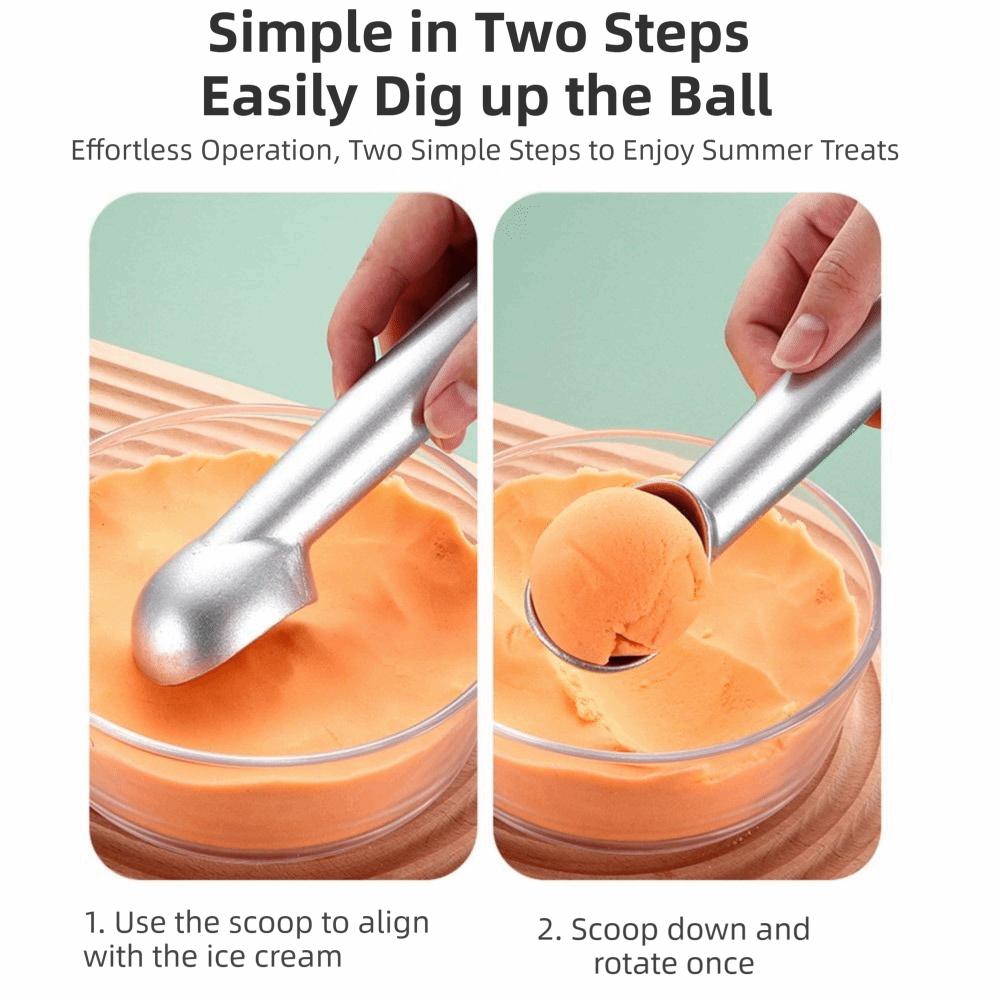 Simple in Two Steps
Easily Dig up the Ball
Effortless Operation, Two Simple Steps to Enjoy Summer Treats

1. Use the scoop to align with the ice cream

2. Scoop down and rotate once