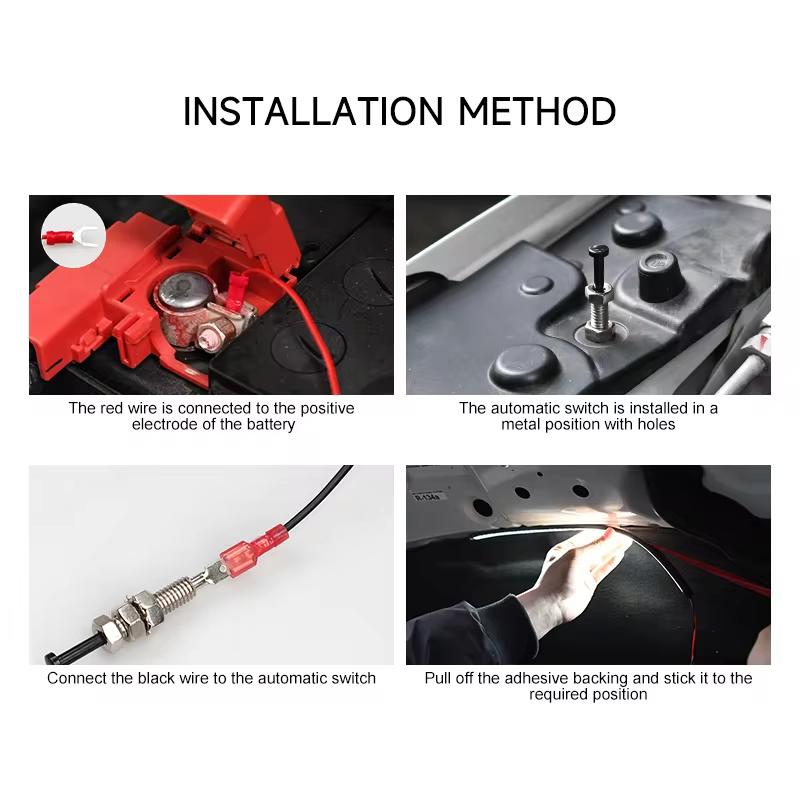 INSTALLATION METHOD

The red wire is connected to the positive electrode of the battery

The automatic switch is installed in a metal position with holes

Connect the black wire to the automatic switch

R-134a

Pull off the adhesive backing and stick it to the required position