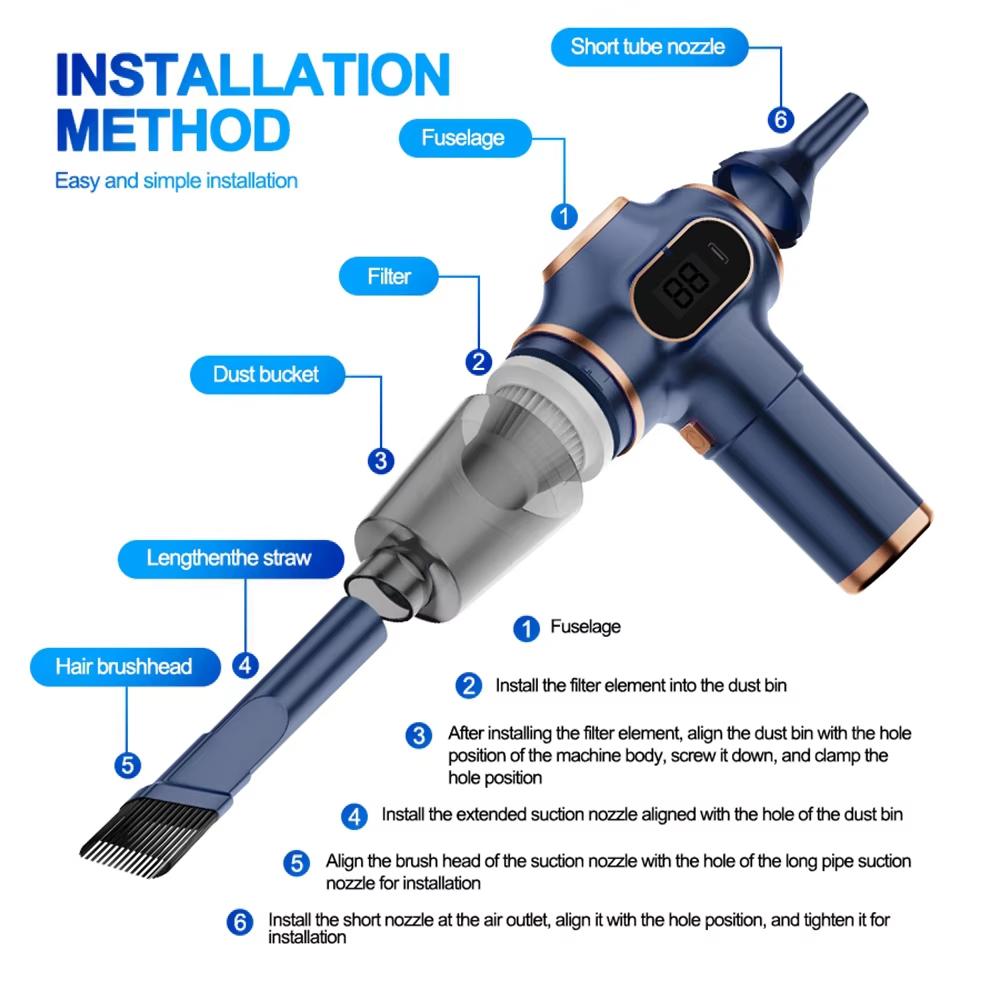 INSTALLATION METHOD
Easy and simple installation

Short tube nozzle
6
Fuselage
1
Filter
2
Dust bucket
3
Lengthenthe straw
4
Hair brushhead
5

88

1 Fuselage

2 Install the filter element into the dust bin

3 After installing the filter element, align the dust bin with the hole position of the machine body, screw it down, and clamp the hole position

4 Install the extended suction nozzle aligned with the hole of the dust bin

5 Align the brush head of the suction nozzle with the hole of the long pipe suction nozzle for installation

6 Install the short nozzle at the air outlet, align it with the hole position, and tighten it for installation