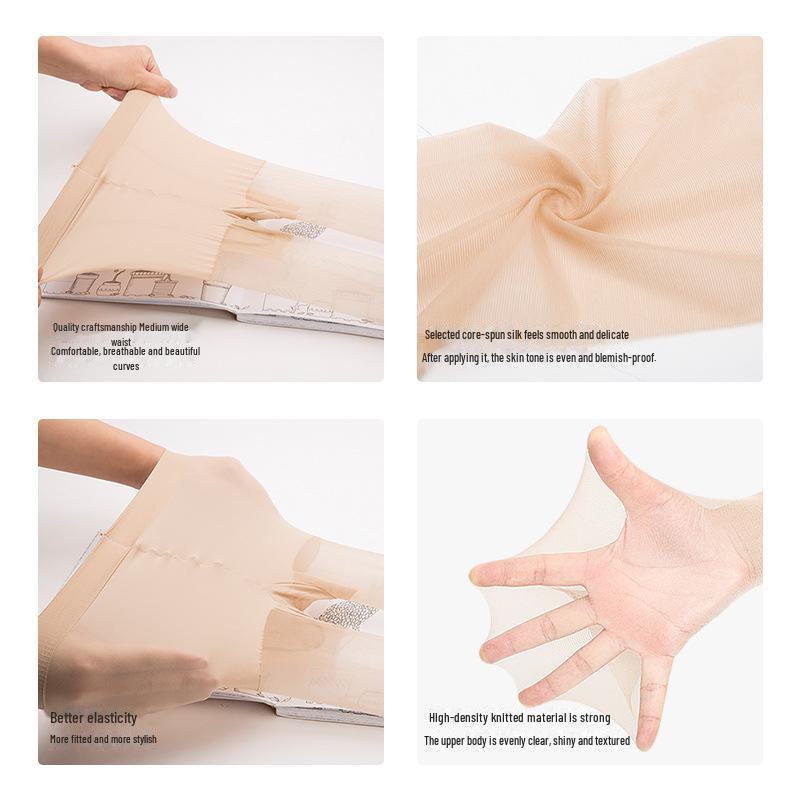 Quality craftsmanship Medium wide waist
Comfortable, breathable and beautiful curves

Selected core-spun silk feels smooth and delicate
After applying it, the skin tone is even and blemish-proof.

Better elasticity
More fitted and more stylish

High-density knitted material is strong
The upper body is evenly clear, shiny and textured