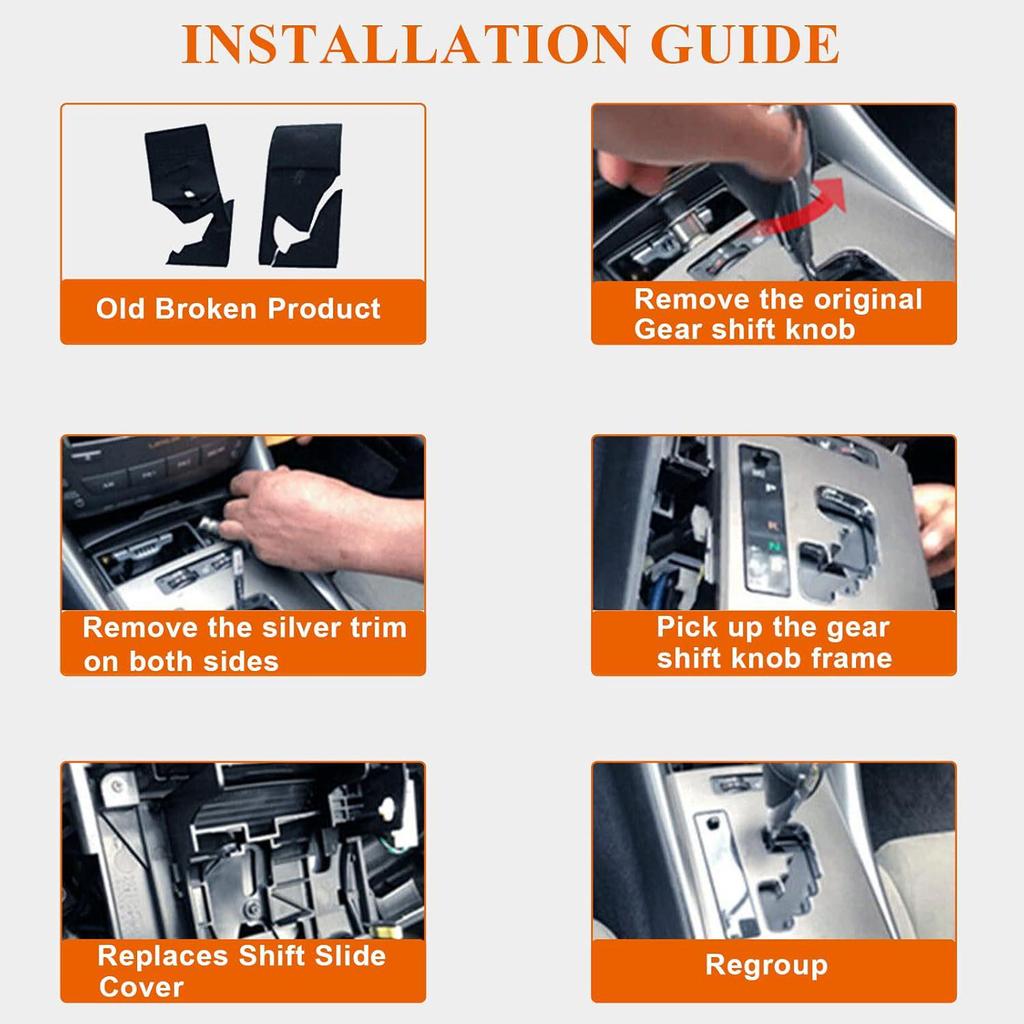 INSTALLATION GUIDE

Old Broken Product

Remove the original Gear shift knob

Remove the silver trim on both sides

Pick up the gear shift knob frame

Replaces Shift Slide Cover

Regroup