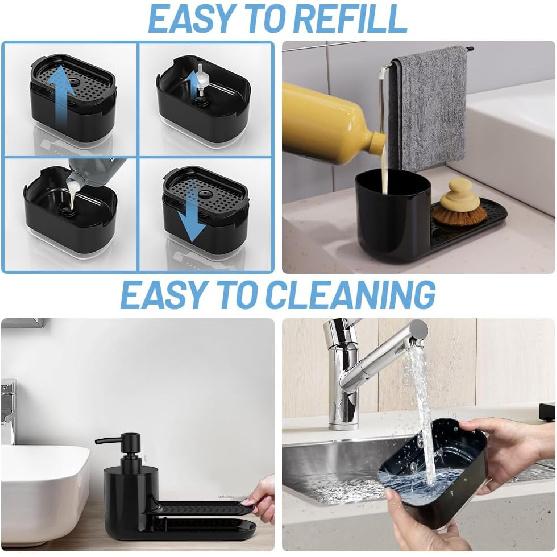 EASY TO REFILL

EASY TO CLEANING